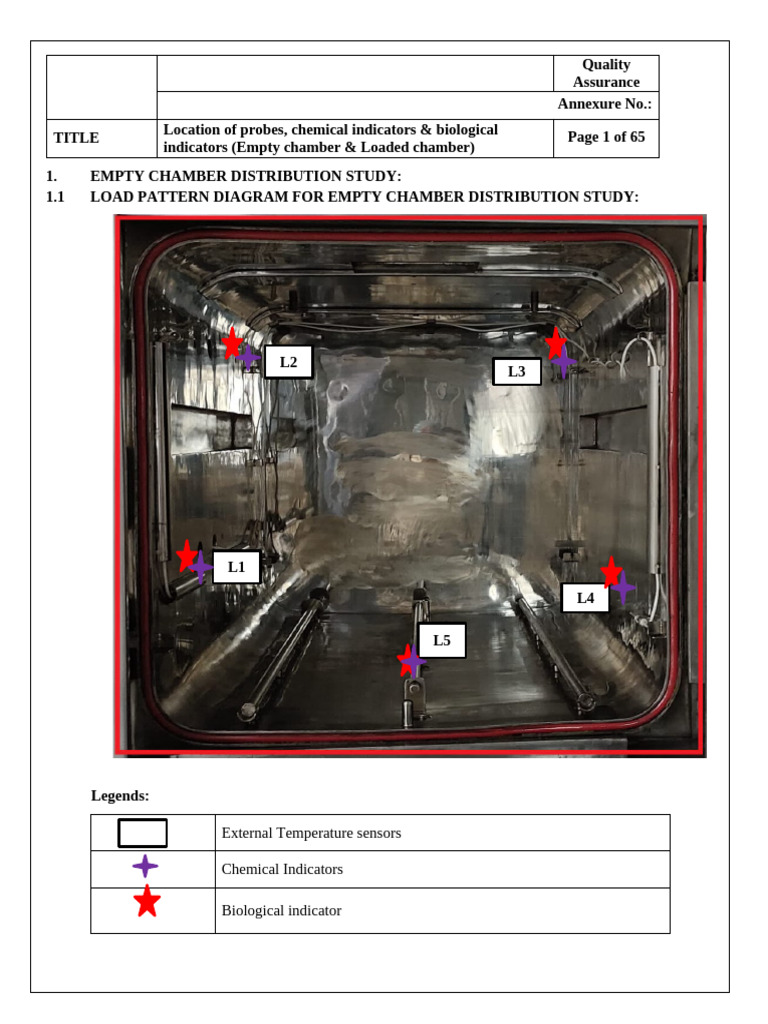 |  |  | Quality Assurance |
|---|---|---|
|  |  | Annexure No.: |
| TITLE | Location of probes, chemical indicators & biological indicators (Empty chamber & Loaded chamber) | Page 1 of 65 |

1. EMPTY CHAMBER DISTRIBUTION STUDY:

1.1 LOAD PATTERN DIAGRAM FOR EMPTY CHAMBER DISTRIBUTION STUDY:

L2

L3

L1

L4

L5

Legends:

|  |  |
|---|---|
|  | External Temperature sensors |
|  | Chemical Indicators |
|  | Biological indicator |