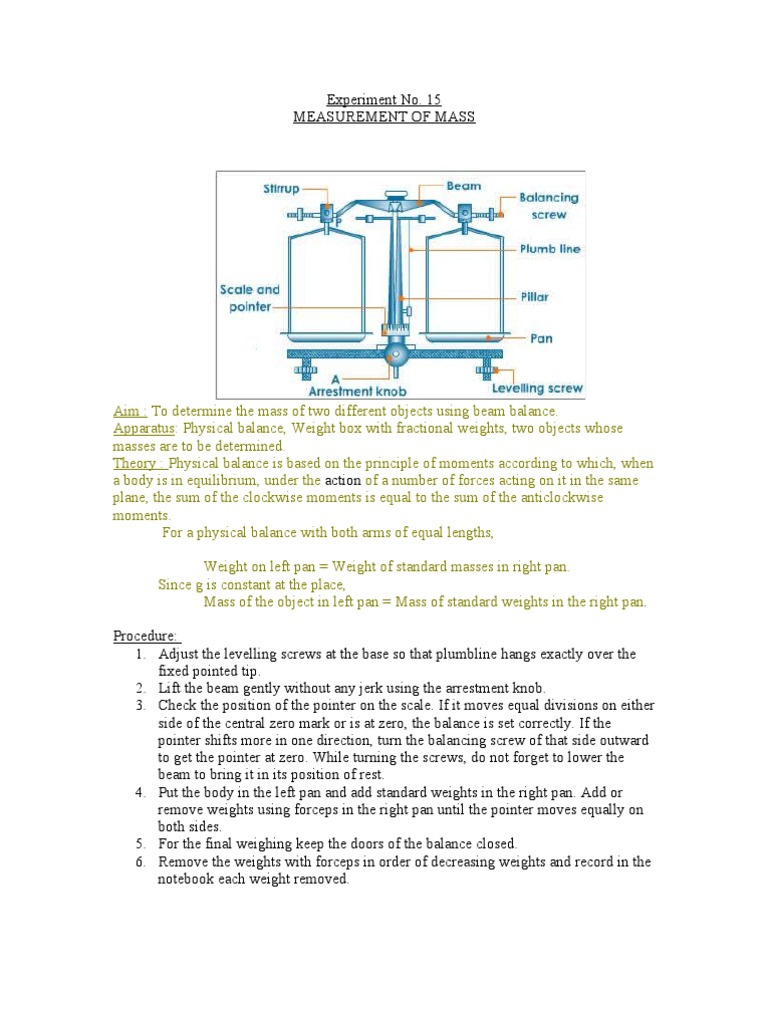 Experiment No. 15
MEASUREMENT OF MASS

Stirrup
Beam
Balancing screw
Plumb line
Scale and pointer
Pillar
Pan
A
Arrestment knob
Levelling screw

Aim : To determine the mass of two different objects using beam balance.
Apparatus: Physical balance, Weight box with fractional weights, two objects whose masses are to be determined.
Theory : Physical balance is based on the principle of moments according to which, when a body is in equilibrium, under the action of a number of forces acting on it in the same plane, the sum of the clockwise moments is equal to the sum of the anticlockwise moments.
For a physical balance with both arms of equal lengths,

Weight on left pan = Weight of standard masses in right pan.
Since g is constant at the place,
Mass of the object in left pan = Mass of standard weights in the right pan.

Procedure:
1. Adjust the levelling screws at the base so that plumbline hangs exactly over the fixed pointed tip.
2. Lift the beam gently without any jerk using the arrestment knob.
3. Check the position of the pointer on the scale. If it moves equal divisions on either side of the central zero mark or is at zero, the balance is set correctly. If the pointer shifts more in one direction, turn the balancing screw of that side outward to get the pointer at zero. While turning the screws, do not forget to lower the beam to bring it in its position of rest.
4. Put the body in the left pan and add standard weights in the right pan. Add or remove weights using forceps in the right pan until the pointer moves equally on both sides.
5. For the final weighing keep the doors of the balance closed.
6. Remove the weights with forceps in order of decreasing weights and record in the notebook each weight removed.