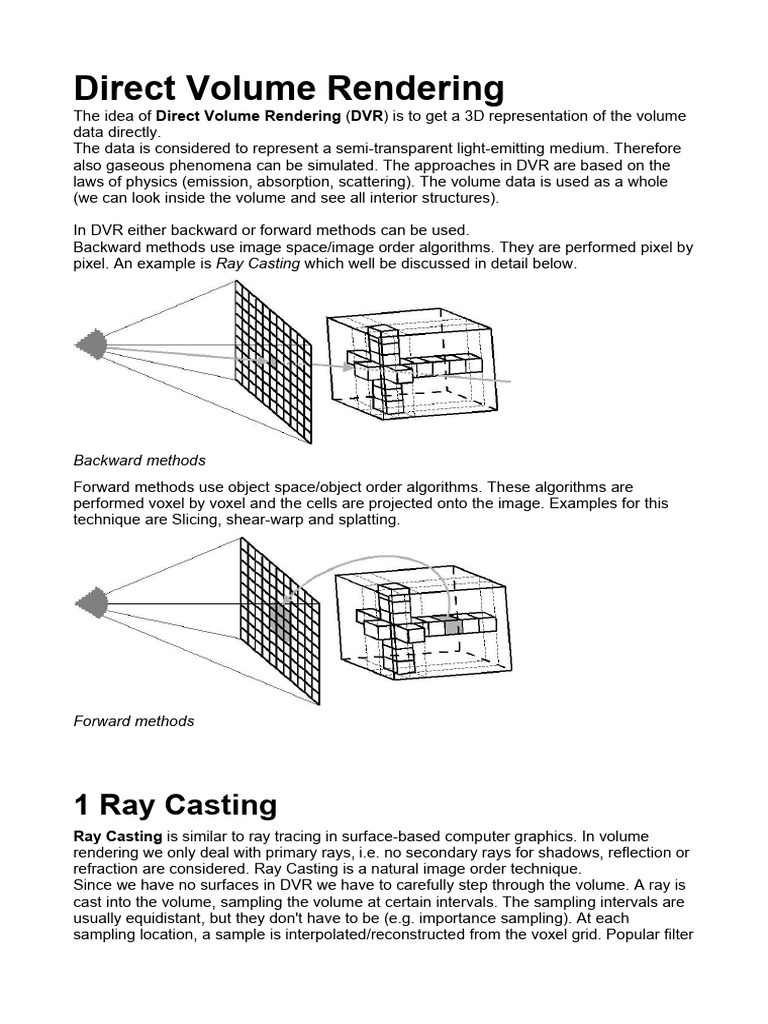 Direct Volume Rendering

The idea of Direct Volume Rendering (DVR) is to get a 3D representation of the volume data directly.
The data is considered to represent a semi-transparent light-emitting medium. Therefore also gaseous phenomena can be simulated. The approaches in DVR are based on the laws of physics (emission, absorption, scattering). The volume data is used as a whole (we can look inside the volume and see all interior structures).

In DVR either backward or forward methods can be used.
Backward methods use image space/image order algorithms. They are performed pixel by pixel. An example is Ray Casting which well be discussed in detail below.

Backward methods

Forward methods use object space/object order algorithms. These algorithms are performed voxel by voxel and the cells are projected onto the image. Examples for this technique are Slicing, shear-warp and splatting.

Forward methods

1 Ray Casting

Ray Casting is similar to ray tracing in surface-based computer graphics. In volume rendering we only deal with primary rays, i.e. no secondary rays for shadows, reflection or refraction are considered. Ray Casting is a natural image order technique.
Since we have no surfaces in DVR we have to carefully step through the volume. A ray is cast into the volume, sampling the volume at certain intervals. The sampling intervals are usually equidistant, but they don't have to be (e.g. importance sampling). At each sampling location, a sample is interpolated/reconstructed from the voxel grid. Popular filter