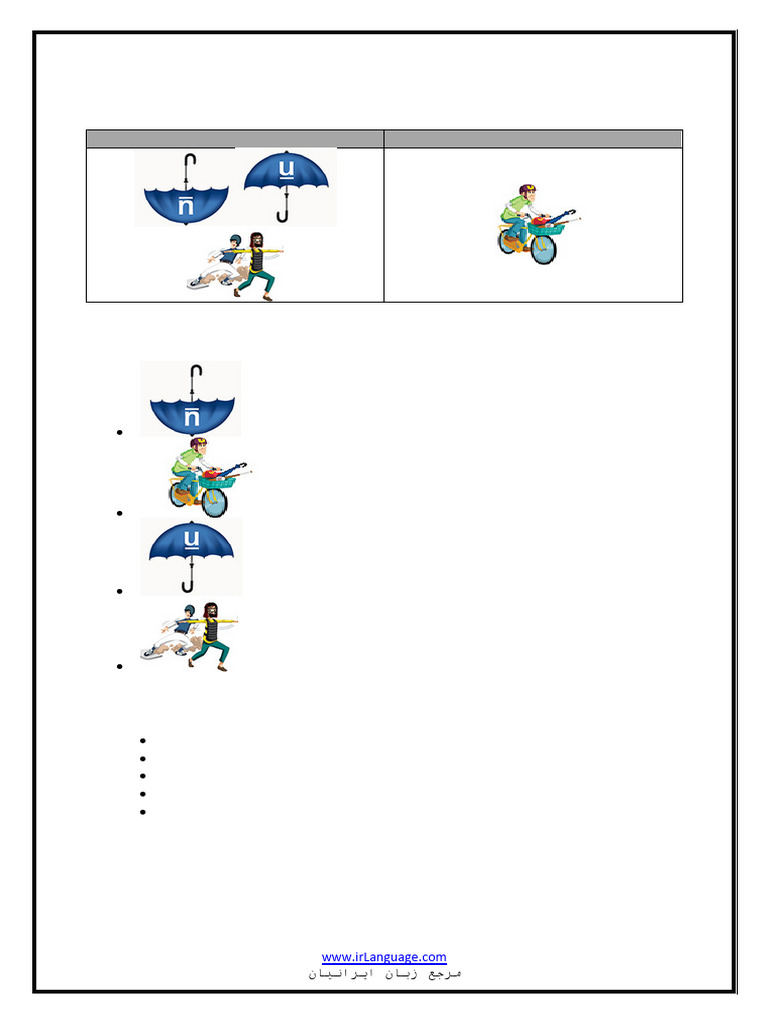 n u

n

u

www.irLanguage.com
مرجع زبان ایرانیان