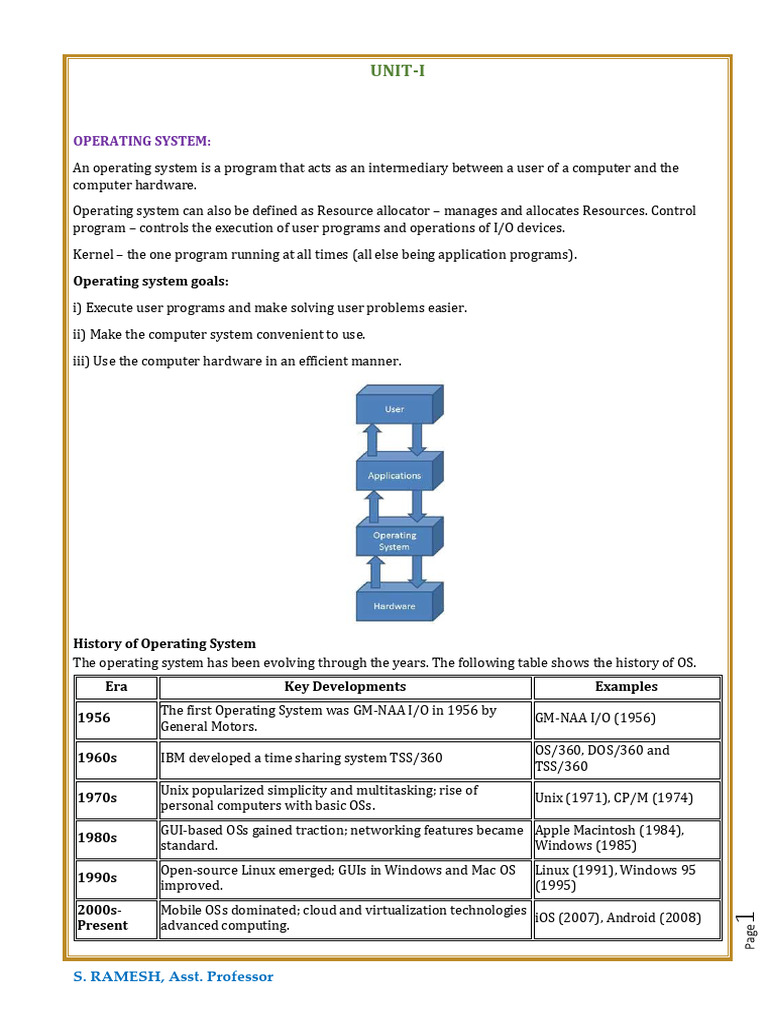 UNIT-I

OPERATING SYSTEM:

An operating system is a program that acts as an intermediary between a user of a computer and the computer hardware.

Operating system can also be defined as Resource allocator – manages and allocates Resources. Control program – controls the execution of user programs and operations of I/O devices.

Kernel – the one program running at all times (all else being application programs).

Operating system goals:

i) Execute user programs and make solving user problems easier.

ii) Make the computer system convenient to use.

iii) Use the computer hardware in an efficient manner.

User

Applications

Operating System

Hardware

History of Operating System

The operating system has been evolving through the years. The following table shows the history of OS.

| Era | Key Developments | Examples |
|---|---|---|
| 1956 | The first Operating System was GM-NAA I/O in 1956 by General Motors. | GM-NAA I/O (1956) |
| 1960s | IBM developed a time sharing system TSS/360 | OS/360, DOS/360 and TSS/360 |
| 1970s | Unix popularized simplicity and multitasking; rise of personal computers with basic OSs. | Unix (1971), CP/M (1974) |
| 1980s | GUI-based OSs gained traction; networking features became standard. | Apple Macintosh (1984), Windows (1985) |
| 1990s | Open-source Linux emerged; GUIs in Windows and Mac OS improved. | Linux (1991), Windows 95 (1995) |
| 2000s-Present | Mobile OSs dominated; cloud and virtualization technologies advanced computing. | iOS (2007), Android (2008) |

Page 1

S. RAMESH, Asst. Professor