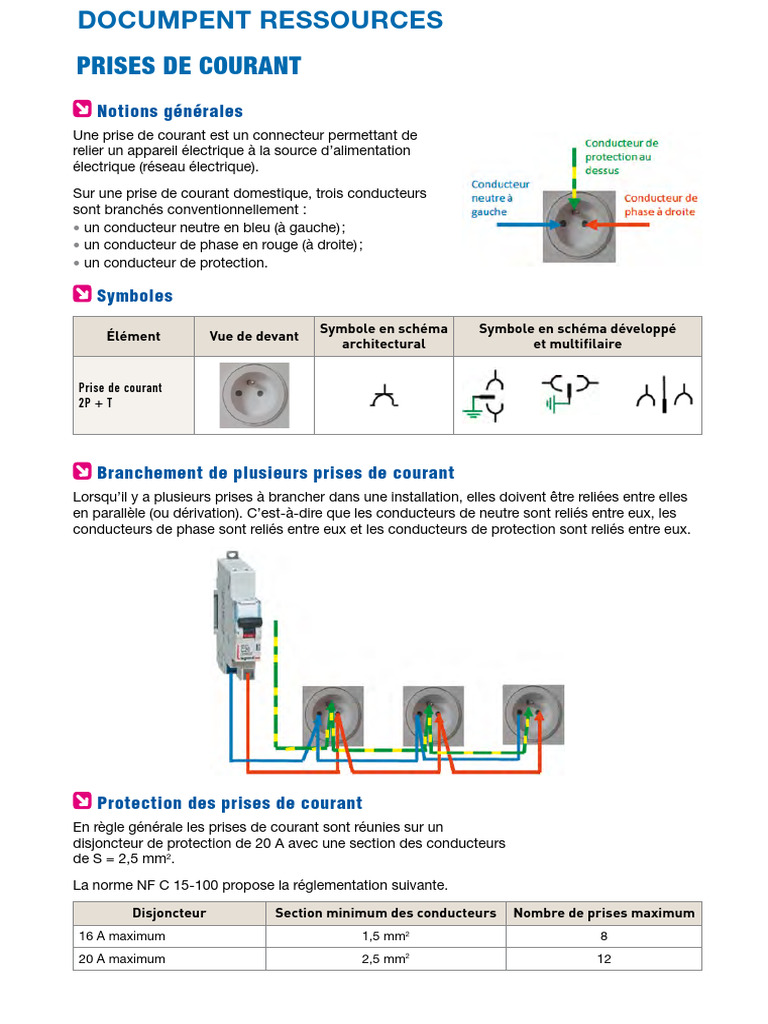 DOCUMPENT RESSOURCES

PRISES DE COURANT

Notions générales

Une prise de courant est un connecteur permettant de relier un appareil électrique à la source d'alimentation électrique (réseau électrique).

Sur une prise de courant domestique, trois conducteurs sont branchés conventionnellement :
• un conducteur neutre en bleu (à gauche) ;
• un conducteur de phase en rouge (à droite) ;
• un conducteur de protection.

Conducteur de protection au dessus

Conducteur neutre à gauche

Conducteur de phase à droite

Symboles

| Élément | Vue de devant | Symbole en schéma architectural | Symbole en schéma développé et multifilaire |
|---|---|---|---|
| Prise de courant 2P + T | | | |

Branchement de plusieurs prises de courant

Lorsqu'il y a plusieurs prises à brancher dans une installation, elles doivent être reliées entre elles en parallèle (ou dérivation). C'est-à-dire que les conducteurs de neutre sont reliés entre eux, les conducteurs de phase sont reliés entre eux et les conducteurs de protection sont reliés entre eux.

Protection des prises de courant

En règle générale les prises de courant sont réunies sur un disjoncteur de protection de 20 A avec une section des conducteurs de S = 2,5 mm$^2$.

La norme NF C 15-100 propose la réglementation suivante.

| Disjoncteur | Section minimum des conducteurs | Nombre de prises maximum |
|---|---|---|
| 16 A maximum | 1,5 mm$^2$ | 8 |
| 20 A maximum | 2,5 mm$^2$ | 12 |