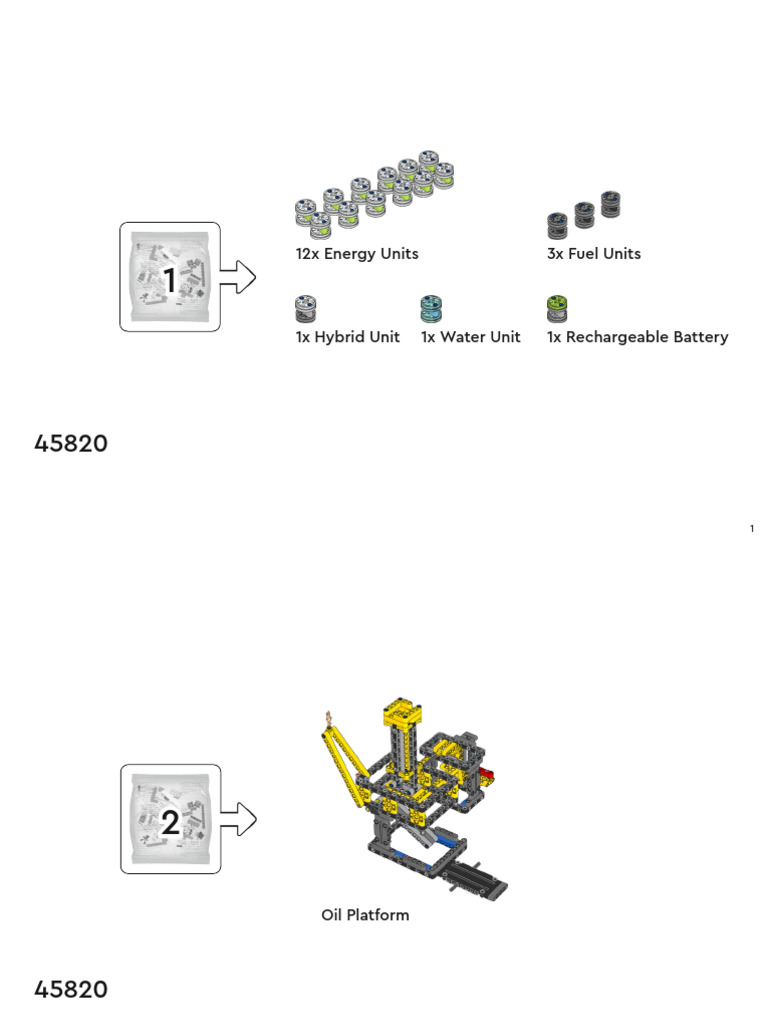 1

12x Energy Units

3x Fuel Units

1x Hybrid Unit

1x Water Unit

1x Rechargeable Battery

45820

1

2

Oil Platform

45820