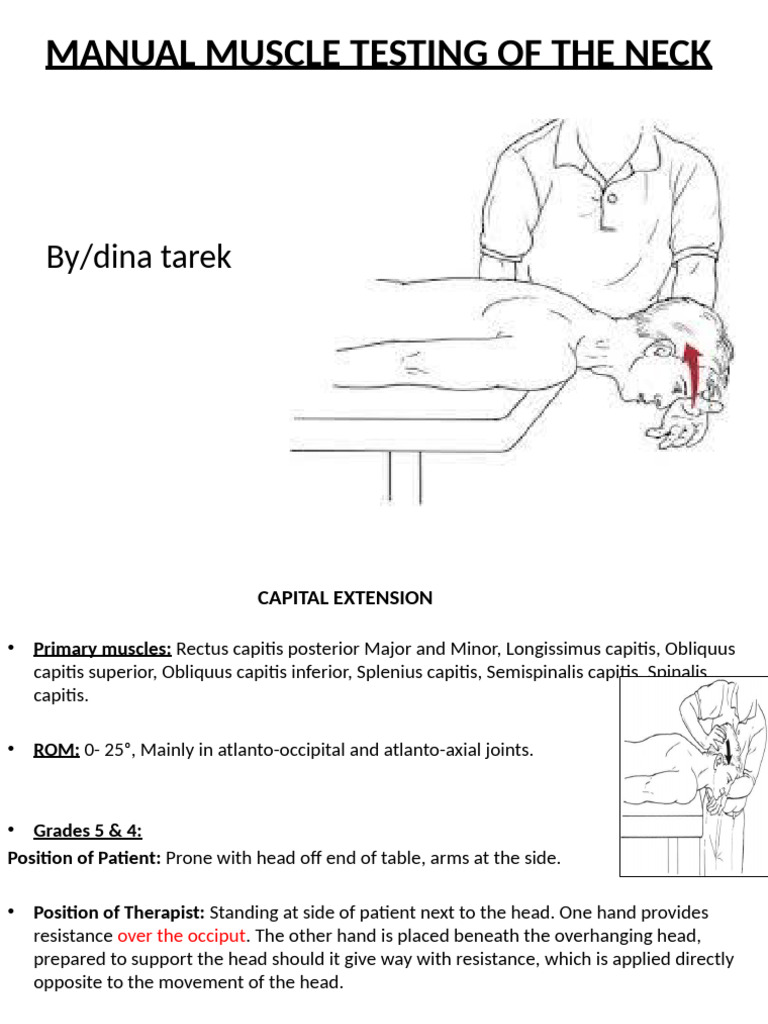 MANUAL MUSCLE TESTING OF THE NECK

By/dina tarek

CAPITAL EXTENSION

• Primary muscles: Rectus capitis posterior Major and Minor, Longissimus capitis, Obliquus capitis superior, Obliquus capitis inferior, Splenius capitis, Semispinalis capitis, Spinalis capitis.

• ROM: 0- 25°, Mainly in atlanto-occipital and atlanto-axial joints.

• Grades 5 & 4:
Position of Patient: Prone with head off end of table, arms at the side.

• Position of Therapist: Standing at side of patient next to the head. One hand provides resistance over the occiput. The other hand is placed beneath the overhanging head, prepared to support the head should it give way with resistance, which is applied directly opposite to the movement of the head.