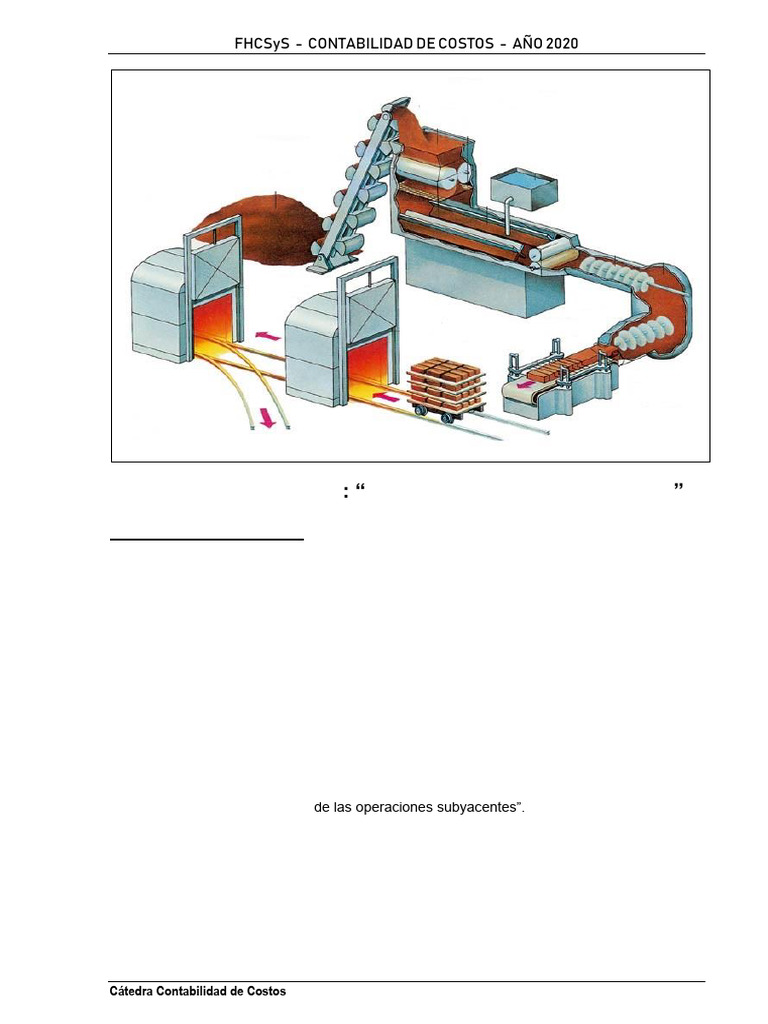 FHCSyS – CONTABILIDAD DE COSTOS – AÑO 2020

: “ ”

de las operaciones subyacentes”.

Cátedra Contabilidad de Costos