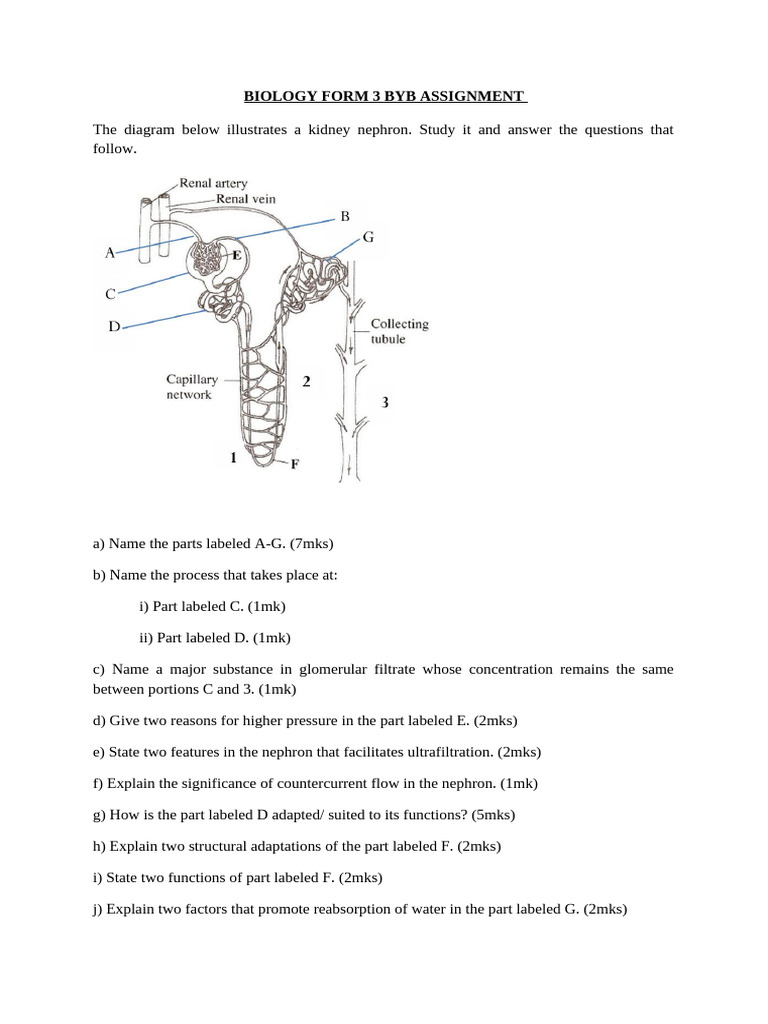 BIOLOGY FORM 3 BYB ASSIGNMENT

The diagram below illustrates a kidney nephron. Study it and answer the questions that follow.

Renal artery
Renal vein
B
G
A
E
C
D
Collecting tubule
Capillary network
2
3
1
F

a) Name the parts labeled A-G. (7mks)

b) Name the process that takes place at:

i) Part labeled C. (1mk)

ii) Part labeled D. (1mk)

c) Name a major substance in glomerular filtrate whose concentration remains the same between portions C and 3. (1mk)

d) Give two reasons for higher pressure in the part labeled E. (2mks)

e) State two features in the nephron that facilitates ultrafiltration. (2mks)

f) Explain the significance of countercurrent flow in the nephron. (1mk)

g) How is the part labeled D adapted/ suited to its functions? (5mks)

h) Explain two structural adaptations of the part labeled F. (2mks)

i) State two functions of part labeled F. (2mks)

j) Explain two factors that promote reabsorption of water in the part labeled G. (2mks)