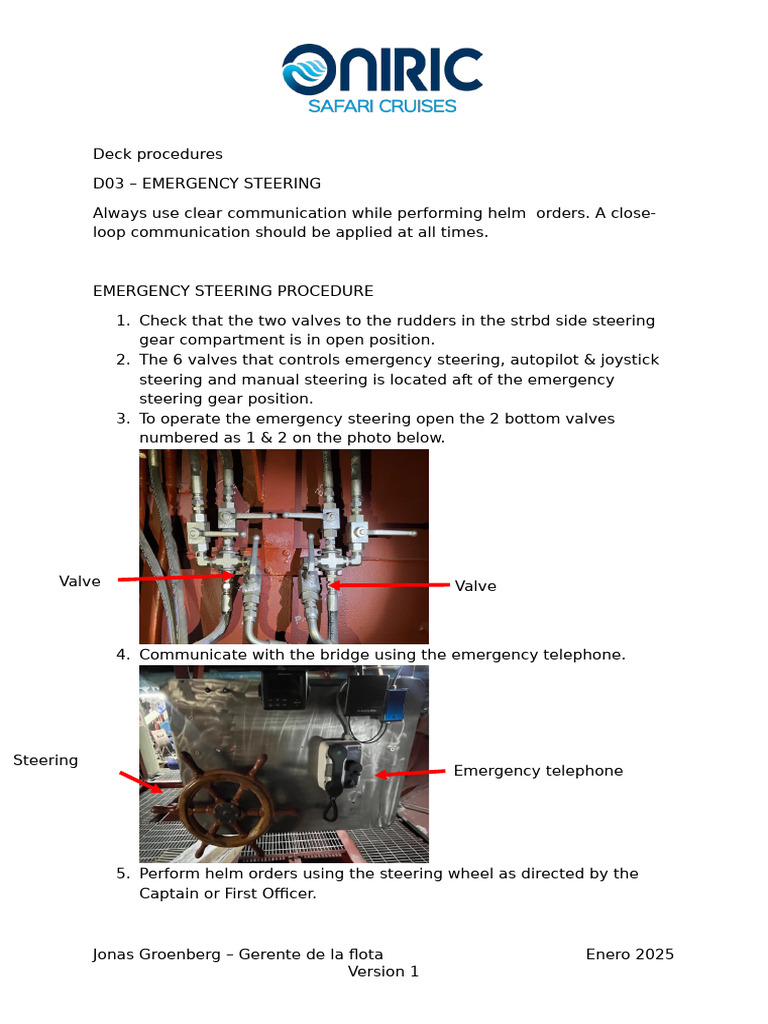 ONIRIC
SAFARI CRUISES

Deck procedures

D03 – EMERGENCY STEERING

Always use clear communication while performing helm orders. A close-loop communication should be applied at all times.

EMERGENCY STEERING PROCEDURE

1. Check that the two valves to the rudders in the strbd side steering gear compartment is in open position.
2. The 6 valves that controls emergency steering, autopilot & joystick steering and manual steering is located aft of the emergency steering gear position.
3. To operate the emergency steering open the 2 bottom valves numbered as 1 & 2 on the photo below.

Valve

Valve

4. Communicate with the bridge using the emergency telephone.

Steering

Emergency telephone

5. Perform helm orders using the steering wheel as directed by the Captain or First Officer.

Jonas Groenberg – Gerente de la flota Enero 2025
Version 1