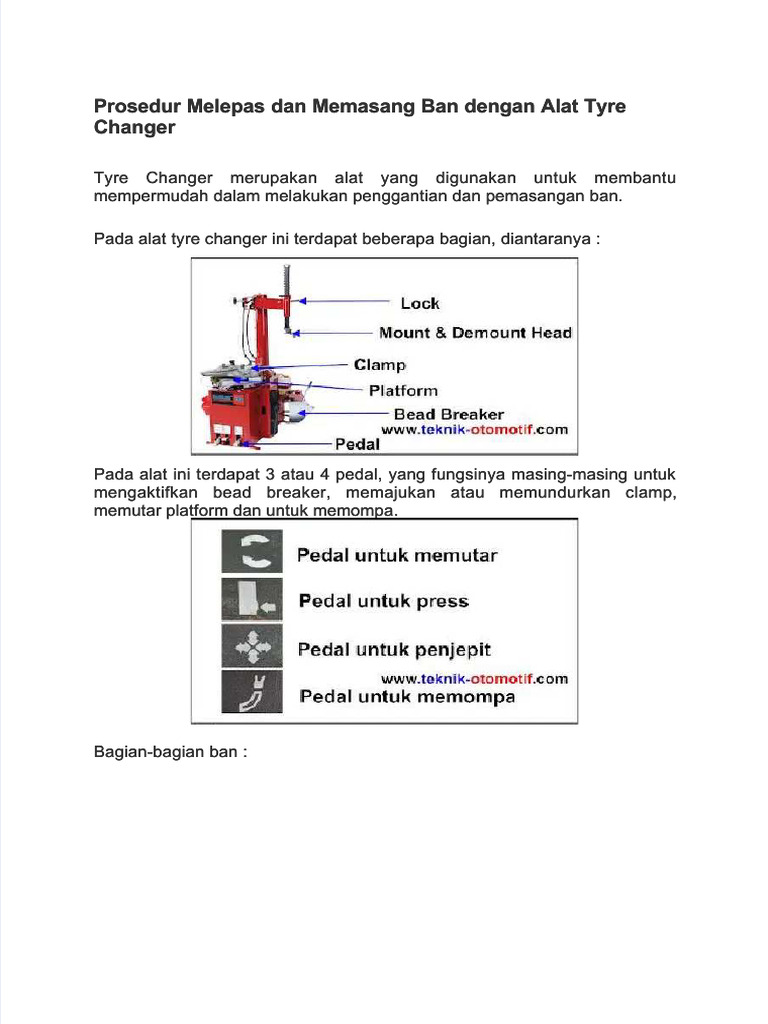 Prosedur Melepas dan Memasang Ban dengan Alat Tyre Changer

Tyre Changer merupakan alat yang digunakan untuk membantu mempermudah dalam melakukan penggantian dan pemasangan ban.

Pada alat tyre changer ini terdapat beberapa bagian, diantaranya :

Lock
Mount & Demount Head
Clamp
Platform
Bead Breaker
www.teknik-otomotif.com
Pedal

Pada alat ini terdapat 3 atau 4 pedal, yang fungsinya masing-masing untuk mengaktifkan bead breaker, memajukan atau memundurkan clamp, memutar platform dan untuk memompa.

Pedal untuk memutar
Pedal untuk press
Pedal untuk penjepit
www.teknik-otomotif.com
Pedal untuk memompa

Bagian-bagian ban :