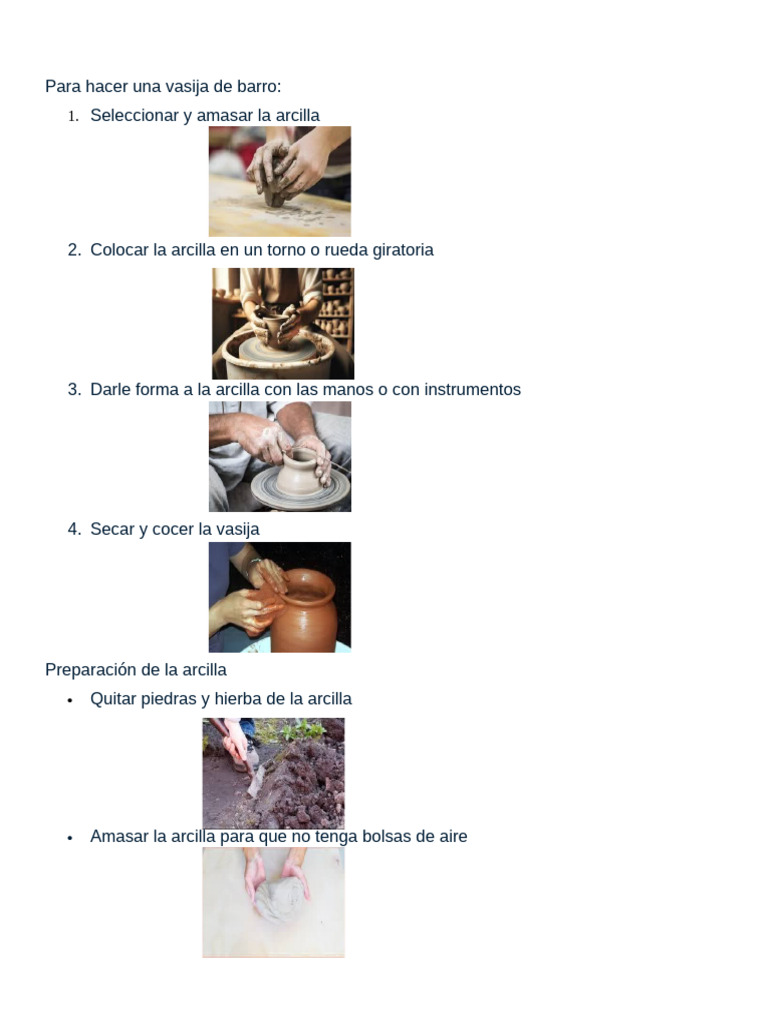 Para hacer una vasija de barro:

1. Seleccionar y amasar la arcilla

2. Colocar la arcilla en un torno o rueda giratoria

3. Darle forma a la arcilla con las manos o con instrumentos

4. Secar y cocer la vasija

Preparación de la arcilla

• Quitar piedras y hierba de la arcilla

• Amasar la arcilla para que no tenga bolsas de aire