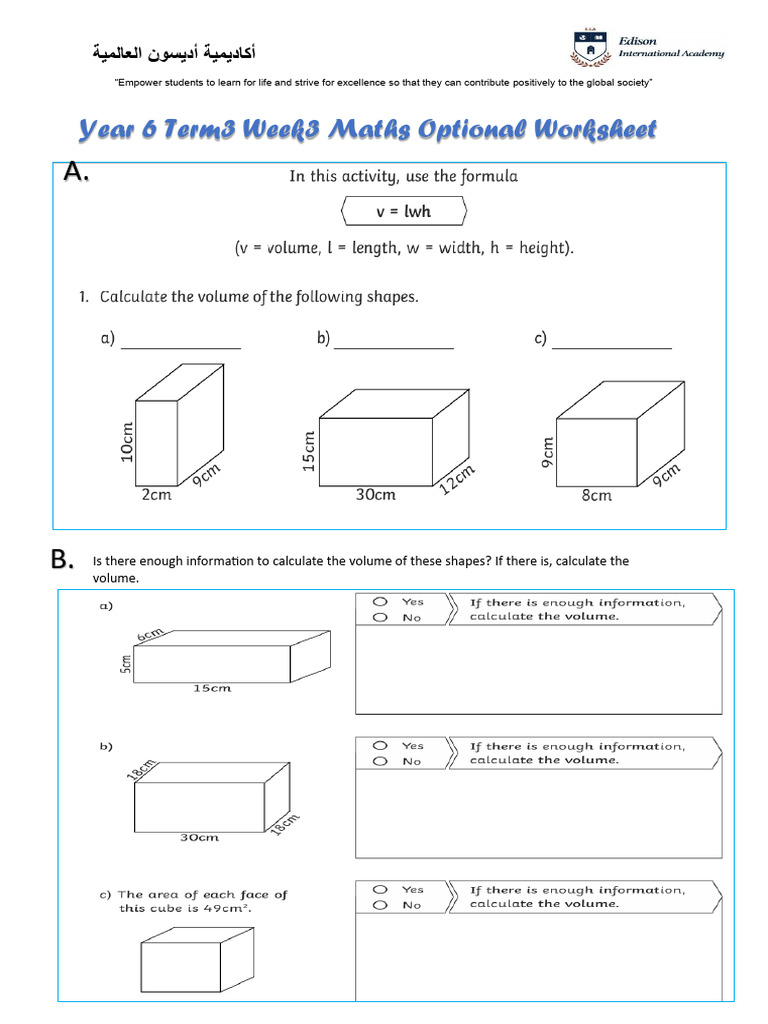 أكاديمية أديسون العالمية

Edison International Academy

"Empower students to learn for life and strive for excellence so that they can contribute positively to the global society"

Year 6 Term3 Week3 Maths Optional Worksheet

A.

In this activity, use the formula

v = lwh

(v = volume, l = length, w = width, h = height).

1. Calculate the volume of the following shapes.

a) ______________

10cm
2cm
9cm

b) ______________

15cm
30cm
12cm

c) ______________

9cm
8cm
9cm

B. Is there enough information to calculate the volume of these shapes? If there is, calculate the volume.

a)

6cm
5cm
15cm

Yes
No

If there is enough information, calculate the volume.

b)

18cm
30cm
18cm

Yes
No

If there is enough information, calculate the volume.

c) The area of each face of this cube is $49cm^2$.

Yes
No

If there is enough information, calculate the volume.