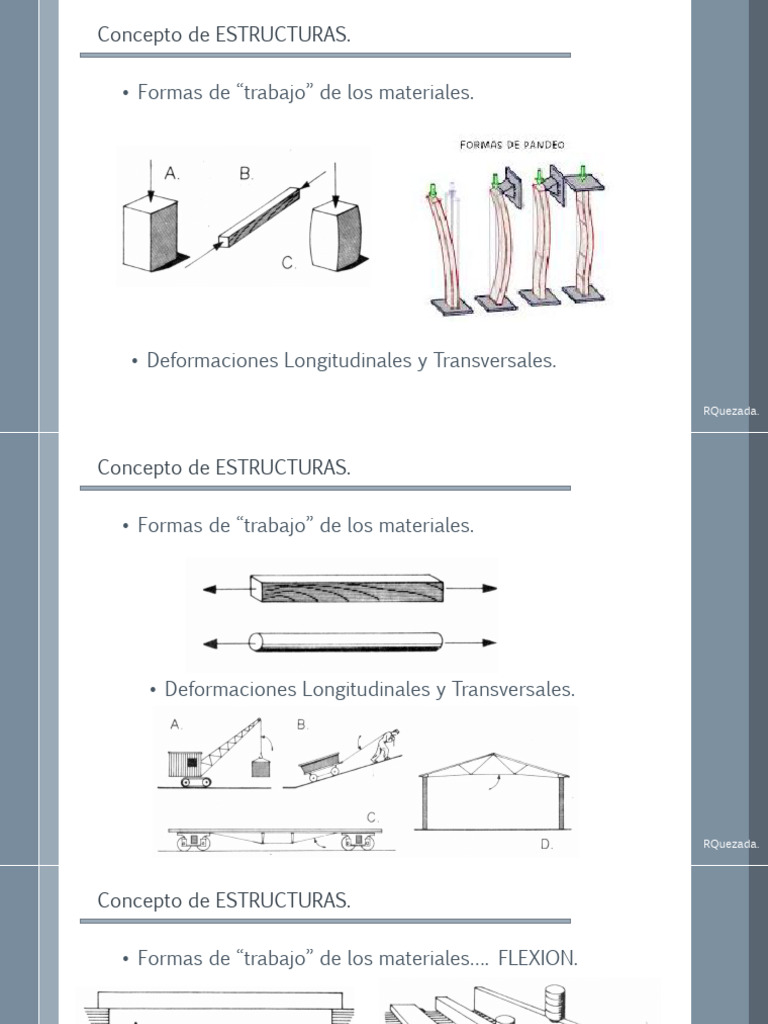 Concepto de ESTRUCTURAS.

• Formas de “trabajo” de los materiales.

A.
B.
C.

FORMAS DE PANDEO

• Deformaciones Longitudinales y Transversales.

RQuezada.

Concepto de ESTRUCTURAS.

• Formas de “trabajo” de los materiales.

• Deformaciones Longitudinales y Transversales.

A.
B.
C.
D.

RQuezada.

Concepto de ESTRUCTURAS.

• Formas de “trabajo” de los materiales.... FLEXION.