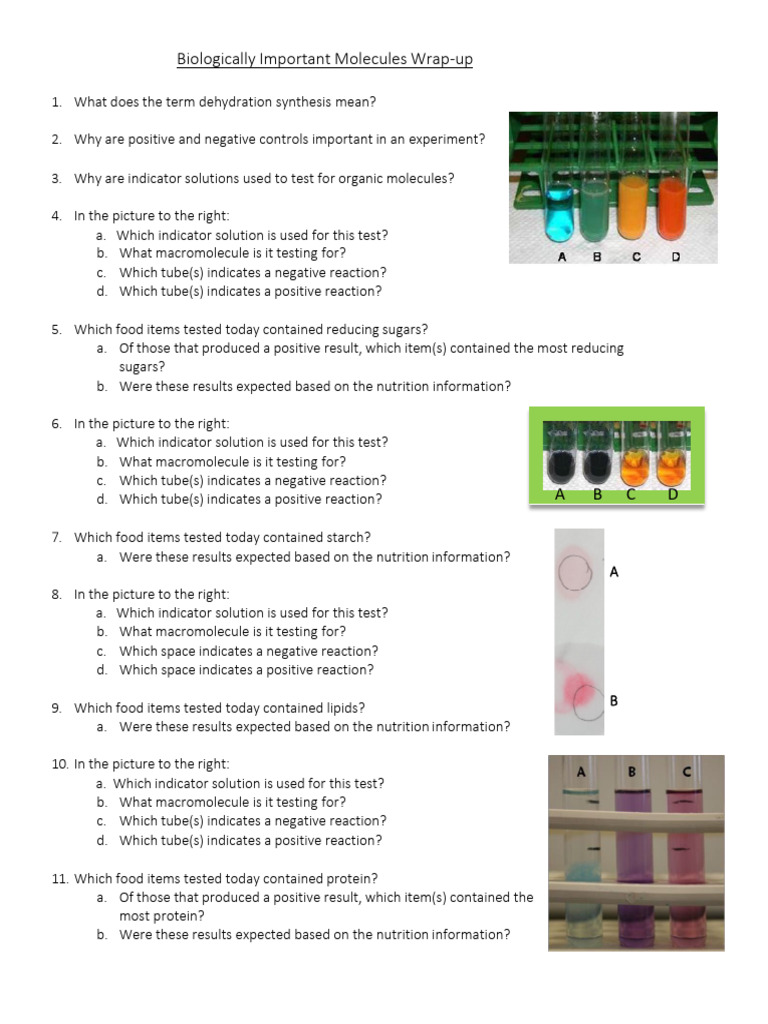 Biologically Important Molecules Wrap-up

1. What does the term dehydration synthesis mean?

2. Why are positive and negative controls important in an experiment?

3. Why are indicator solutions used to test for organic molecules?

4. In the picture to the right:
a. Which indicator solution is used for this test?
b. What macromolecule is it testing for?
c. Which tube(s) indicates a negative reaction?
d. Which tube(s) indicates a positive reaction?

A B C D

5. Which food items tested today contained reducing sugars?
a. Of those that produced a positive result, which item(s) contained the most reducing sugars?
b. Were these results expected based on the nutrition information?

6. In the picture to the right:
a. Which indicator solution is used for this test?
b. What macromolecule is it testing for?
c. Which tube(s) indicates a negative reaction?
d. Which tube(s) indicates a positive reaction?

A B C D

7. Which food items tested today contained starch?
a. Were these results expected based on the nutrition information?

8. In the picture to the right:
a. Which indicator solution is used for this test?
b. What macromolecule is it testing for?
c. Which space indicates a negative reaction?
d. Which space indicates a positive reaction?

A

B

9. Which food items tested today contained lipids?
a. Were these results expected based on the nutrition information?

10. In the picture to the right:
a. Which indicator solution is used for this test?
b. What macromolecule is it testing for?
c. Which tube(s) indicates a negative reaction?
d. Which tube(s) indicates a positive reaction?

A B C

11. Which food items tested today contained protein?
a. Of those that produced a positive result, which item(s) contained the most protein?
b. Were these results expected based on the nutrition information?