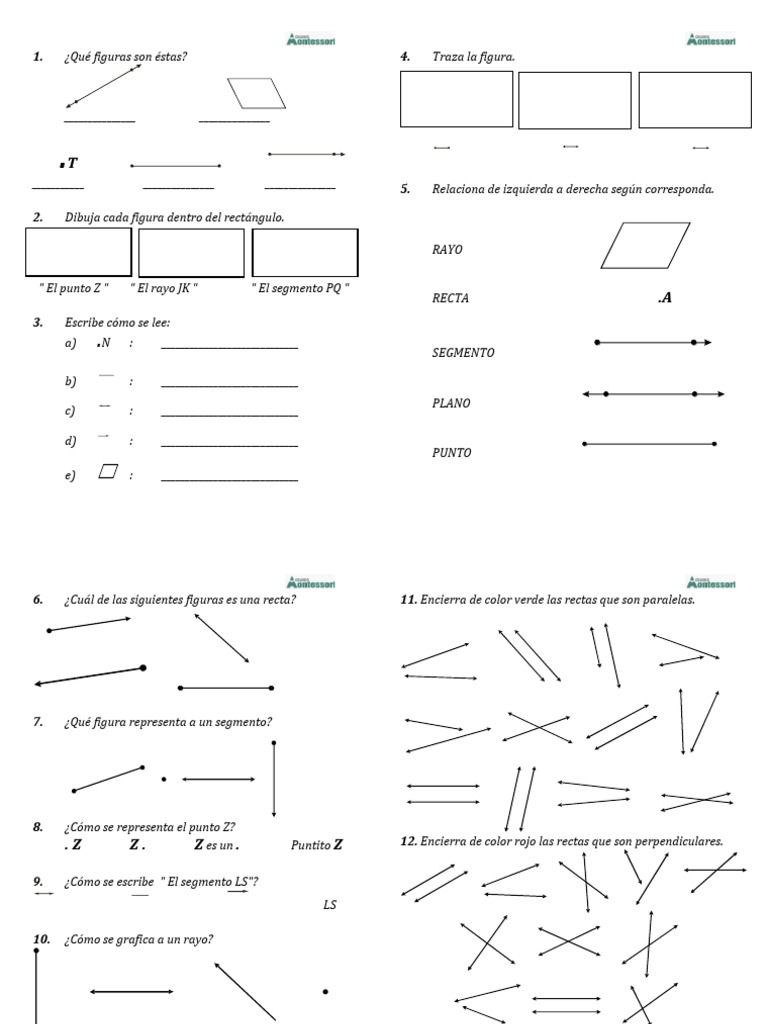 Montessori

1. ¿Qué figuras son éstas?

.T

2. Dibuja cada figura dentro del rectángulo.

" El punto Z " " El rayo JK " " El segmento PQ "

3. Escribe cómo se lee:

a) .N :

b) :

c) :

d) :

e) :

Montessori

4. Traza la figura.

5. Relaciona de izquierda a derecha según corresponda.

RAYO

RECTA .A

SEGMENTO

PLANO

PUNTO

Montessori

6. ¿Cuál de las siguientes figuras es una recta?

7. ¿Qué figura representa a un segmento?

8. ¿Cómo se representa el punto Z?

. Z Z . Z es un . Puntito Z

9. ¿Cómo se escribe " El segmento LS"?

LS

10. ¿Cómo se grafica a un rayo?

Montessori

11. Encierra de color verde las rectas que son paralelas.

12. Encierra de color rojo las rectas que son perpendiculares.