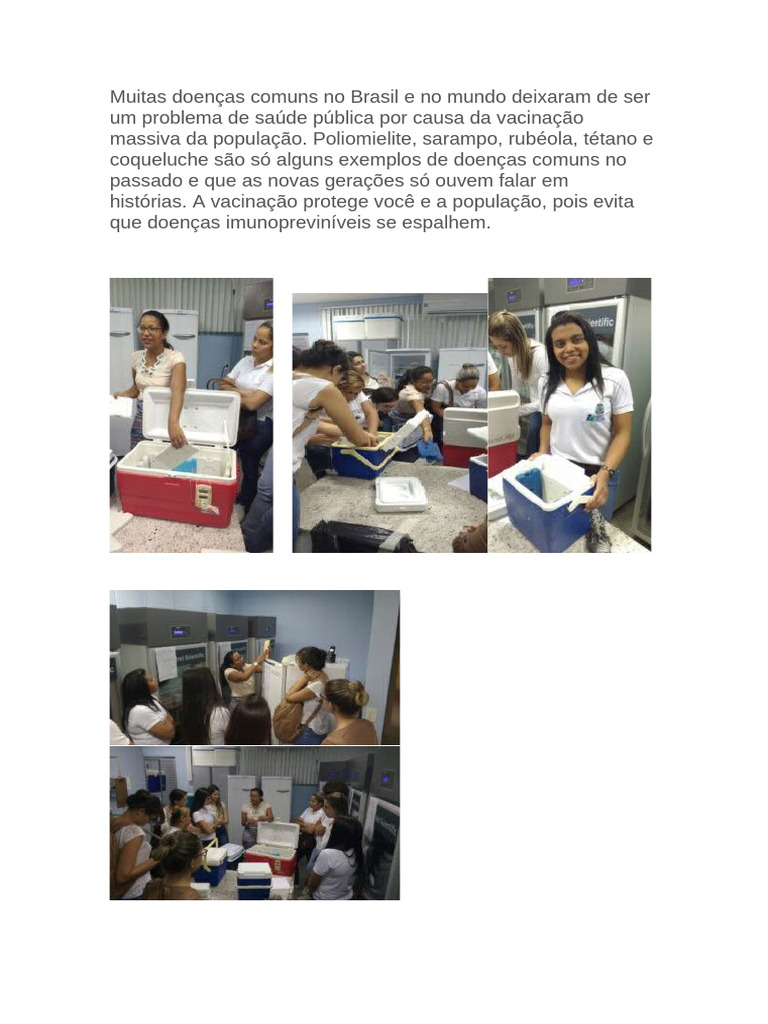 Muitas doenças comuns no Brasil e no mundo deixaram de ser um problema de saúde pública por causa da vacinação massiva da população. Poliomielite, sarampo, rubéola, tétano e coqueluche são só alguns exemplos de doenças comuns no passado e que as novas gerações só ouvem falar em histórias. A vacinação protege você e a população, pois evita que doenças imunopreviníveis se espalhem.