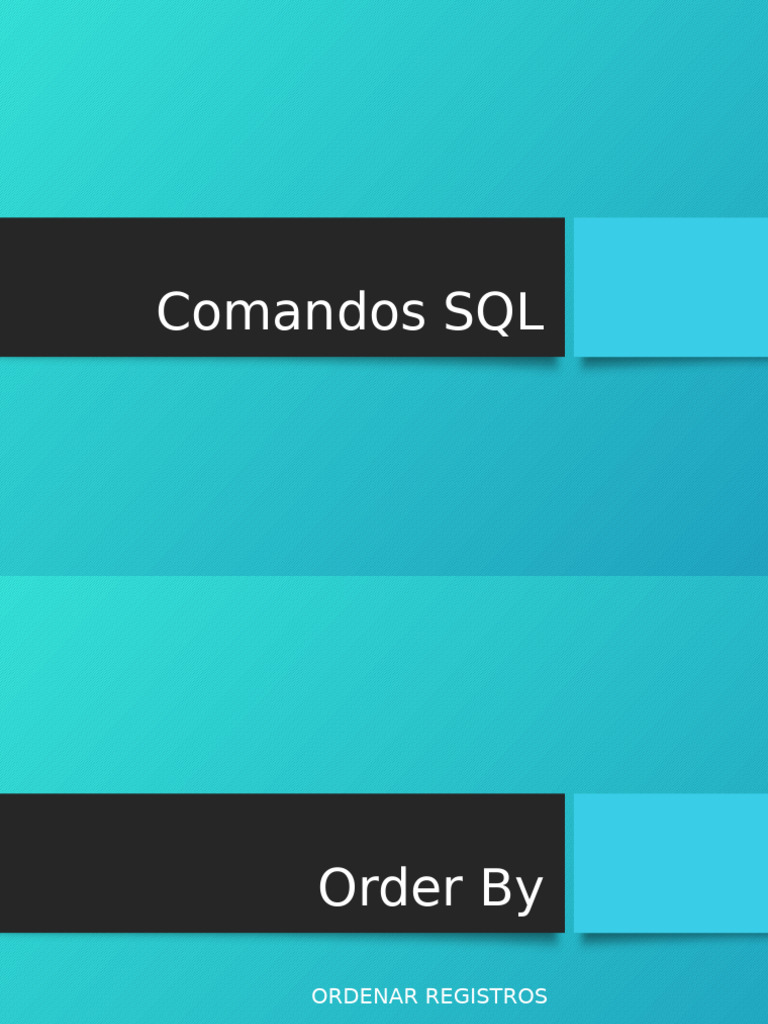 Comandos SQL

Order By

ORDENAR REGISTROS