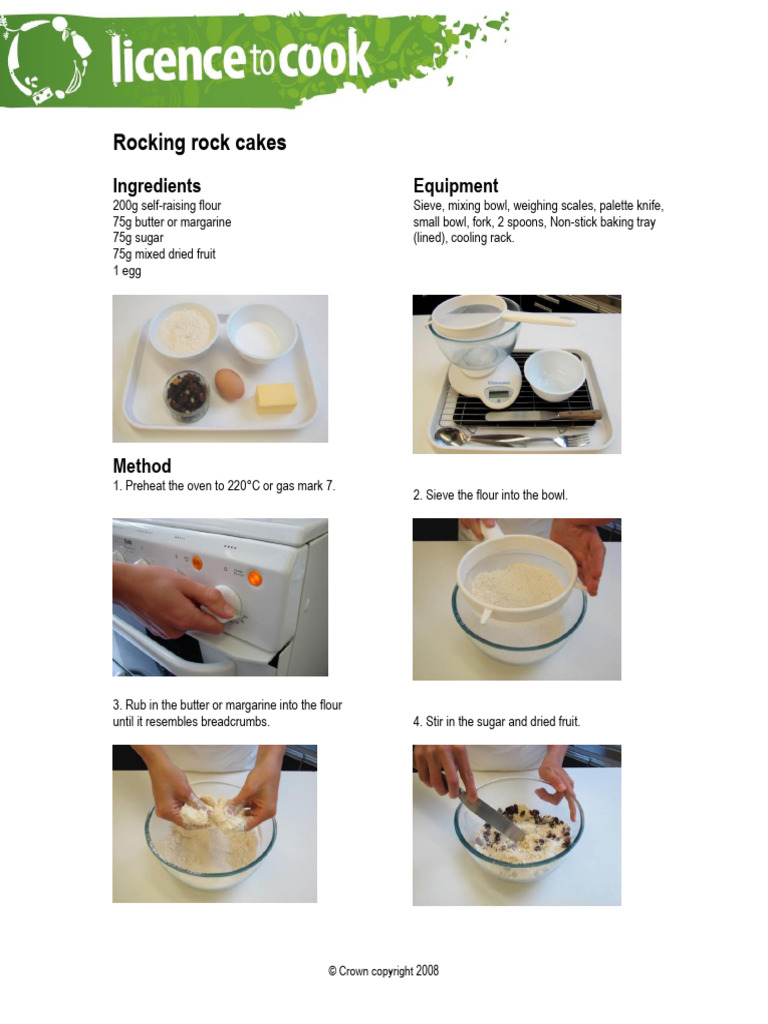 licence to cook

Rocking rock cakes

Ingredients
200g self-raising flour
75g butter or margarine
75g sugar
75g mixed dried fruit
1 egg

Equipment
Sieve, mixing bowl, weighing scales, palette knife, small bowl, fork, 2 spoons, Non-stick baking tray (lined), cooling rack.

Method
1. Preheat the oven to 220°C or gas mark 7.

2. Sieve the flour into the bowl.

3. Rub in the butter or margarine into the flour until it resembles breadcrumbs.

4. Stir in the sugar and dried fruit.

© Crown copyright 2008