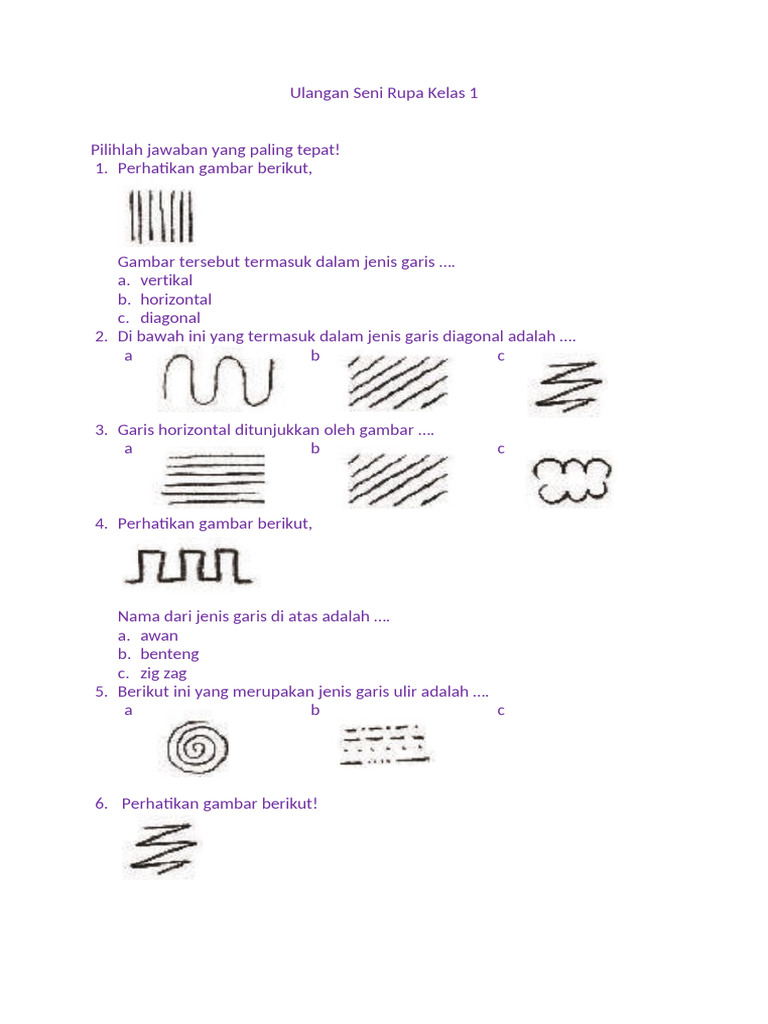 Ulangan Seni Rupa Kelas 1

Pilihlah jawaban yang paling tepat!
1. Perhatikan gambar berikut,

Gambar tersebut termasuk dalam jenis garis ….
a. vertikal
b. horizontal
c. diagonal
2. Di bawah ini yang termasuk dalam jenis garis diagonal adalah ….
a b c
3. Garis horizontal ditunjukkan oleh gambar ….
a b c
4. Perhatikan gambar berikut,

Nama dari jenis garis di atas adalah ….
a. awan
b. benteng
c. zig zag
5. Berikut ini yang merupakan jenis garis ulir adalah ….
a b c
6. Perhatikan gambar berikut!