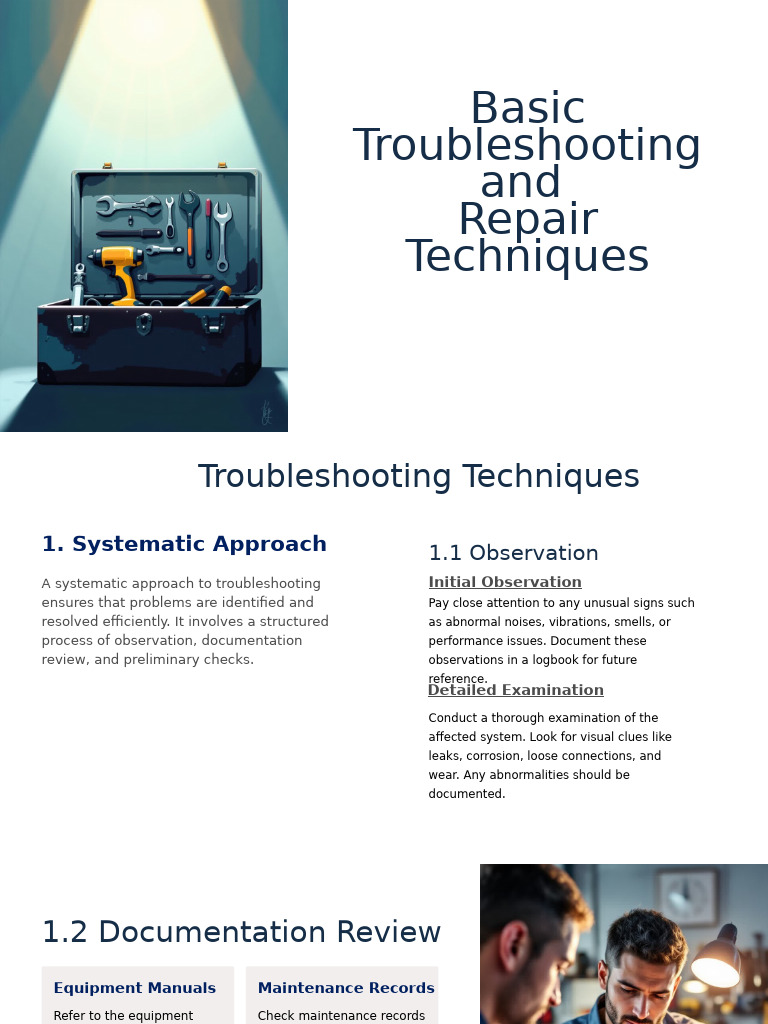 Basic Troubleshooting and Repair Techniques

Troubleshooting Techniques

1. Systematic Approach

A systematic approach to troubleshooting ensures that problems are identified and resolved efficiently. It involves a structured process of observation, documentation review, and preliminary checks.

1.1 Observation

Initial Observation

Pay close attention to any unusual signs such as abnormal noises, vibrations, smells, or performance issues. Document these observations in a logbook for future reference.

Detailed Examination

Conduct a thorough examination of the affected system. Look for visual clues like leaks, corrosion, loose connections, and wear. Any abnormalities should be documented.

1.2 Documentation Review

Equipment Manuals

Refer to the equipment

Maintenance Records

Check maintenance records