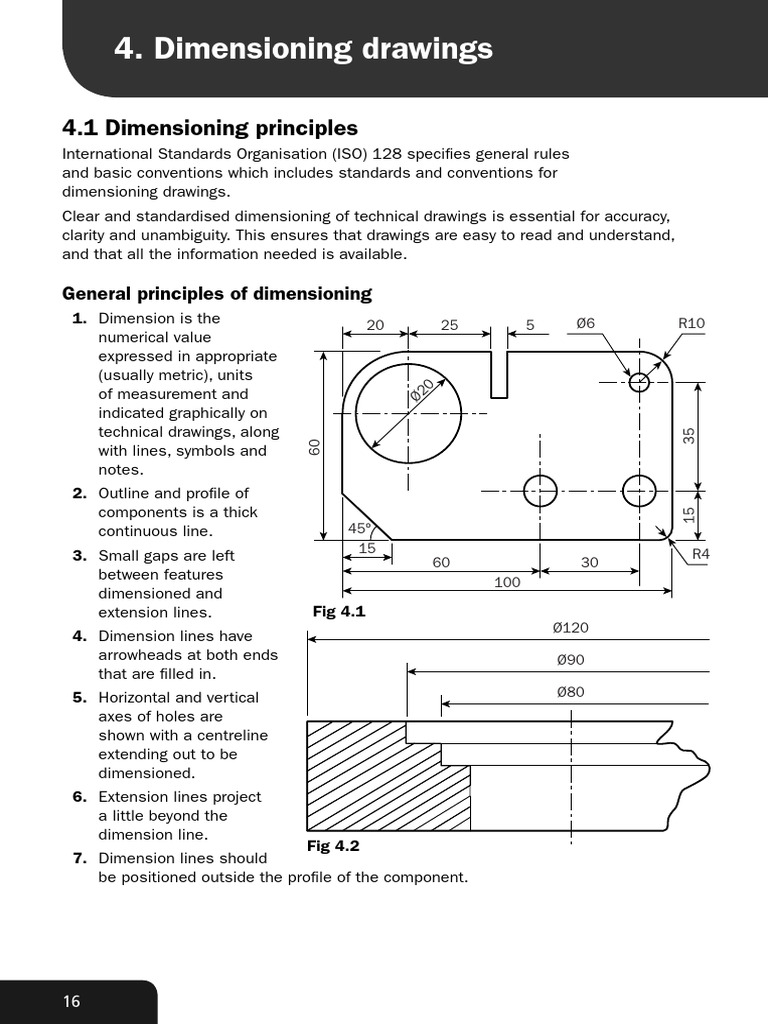 4. Dimensioning drawings

4.1 Dimensioning principles

International Standards Organisation (ISO) 128 specifies general rules and basic conventions which includes standards and conventions for dimensioning drawings.

Clear and standardised dimensioning of technical drawings is essential for accuracy, clarity and unambiguity. This ensures that drawings are easy to read and understand, and that all the information needed is available.

General principles of dimensioning

1. Dimension is the numerical value expressed in appropriate (usually metric), units of measurement and indicated graphically on technical drawings, along with lines, symbols and notes.
2. Outline and profile of components is a thick continuous line.
3. Small gaps are left between features dimensioned and extension lines.
4. Dimension lines have arrowheads at both ends that are filled in.
5. Horizontal and vertical axes of holes are shown with a centreline extending out to be dimensioned.
6. Extension lines project a little beyond the dimension line.
7. Dimension lines should be positioned outside the profile of the component.

20 25 5 Ø6 R10
Ø20
60
35
15
45°
15
R4
60 30
100

Fig 4.1

Ø120
Ø90
Ø80

Fig 4.2

16