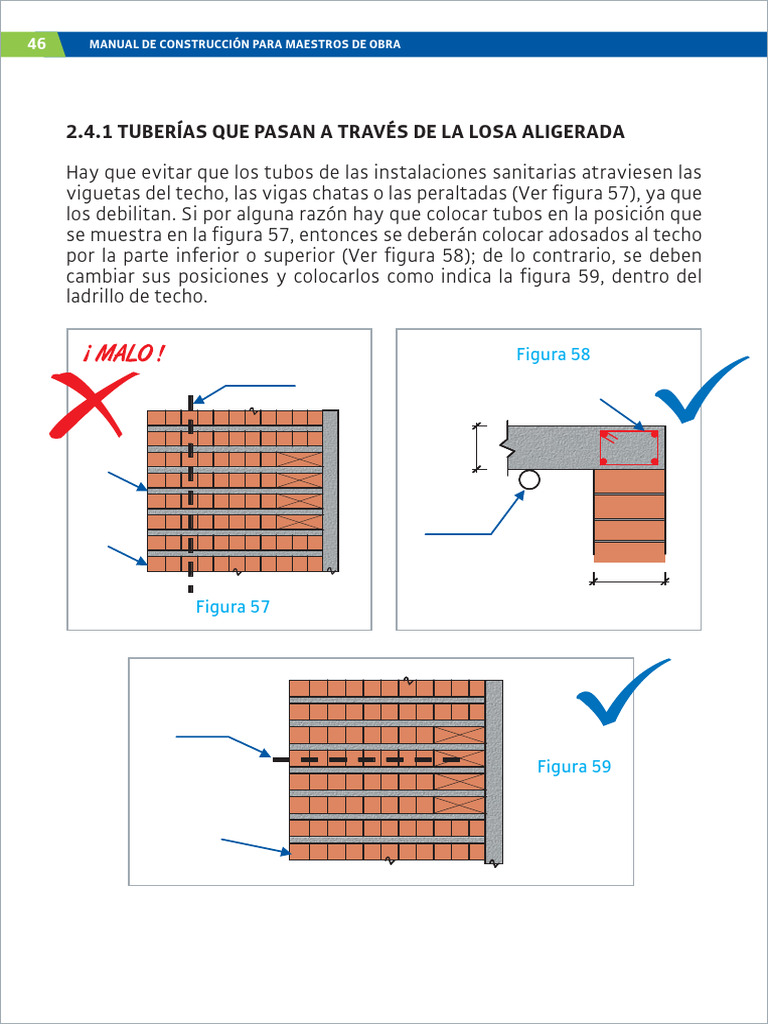 46 MANUAL DE CONSTRUCCIÓN PARA MAESTROS DE OBRA

2.4.1 TUBERÍAS QUE PASAN A TRAVÉS DE LA LOSA ALIGERADA

Hay que evitar que los tubos de las instalaciones sanitarias atraviesen las viguetas del techo, las vigas chatas o las peraltadas (Ver figura 57), ya que los debilitan. Si por alguna razón hay que colocar tubos en la posición que se muestra en la figura 57, entonces se deberán colocar adosados al techo por la parte inferior o superior (Ver figura 58); de lo contrario, se deben cambiar sus posiciones y colocarlos como indica la figura 59, dentro del ladrillo de techo.

¡ MALO !

Figura 57

Figura 58

Figura 59