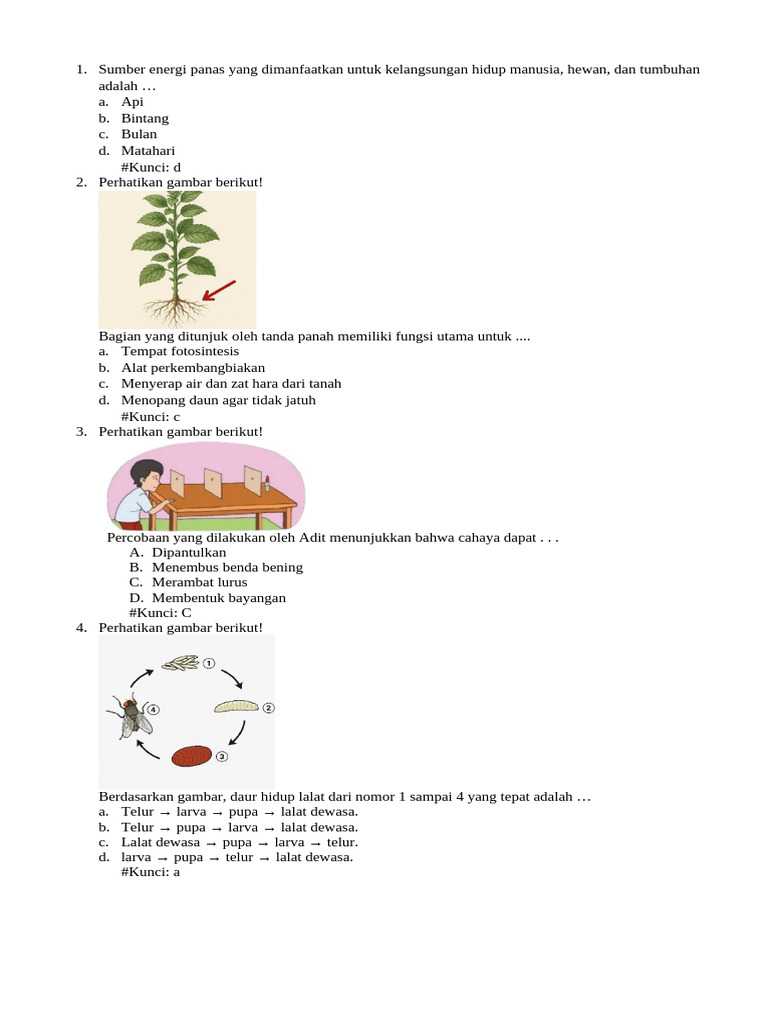 1. Sumber energi panas yang dimanfaatkan untuk kelangsungan hidup manusia, hewan, dan tumbuhan adalah …
a. Api
b. Bintang
c. Bulan
d. Matahari
#Kunci: d

2. Perhatikan gambar berikut!

Bagian yang ditunjuk oleh tanda panah memiliki fungsi utama untuk ....
a. Tempat fotosintesis
b. Alat perkembangbiakan
c. Menyerap air dan zat hara dari tanah
d. Menopang daun agar tidak jatuh
#Kunci: c

3. Perhatikan gambar berikut!

Percobaan yang dilakukan oleh Adit menunjukkan bahwa cahaya dapat . . .
A. Dipantulkan
B. Menembus benda bening
C. Merambat lurus
D. Membentuk bayangan
#Kunci: C

4. Perhatikan gambar berikut!

①
②
③
④

Berdasarkan gambar, daur hidup lalat dari nomor 1 sampai 4 yang tepat adalah …
a. Telur → larva → pupa → lalat dewasa.
b. Telur → pupa → larva → lalat dewasa.
c. Lalat dewasa → pupa → larva → telur.
d. larva → pupa → telur → lalat dewasa.
#Kunci: a