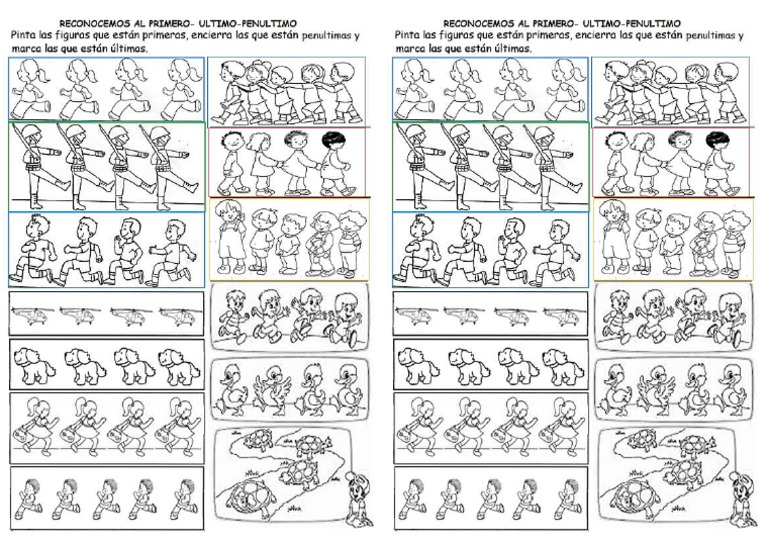 RECONOCEMOS AL PRIMERO- ULTIMO-PENULTIMO
Pinta las figuras que están primeras, encierra las que están penultimas y marca las que están últimas.

RECONOCEMOS AL PRIMERO- ULTIMO-PENULTIMO
Pinta las figuras que están primeras, encierra las que están penultimas y marca las que están últimas.