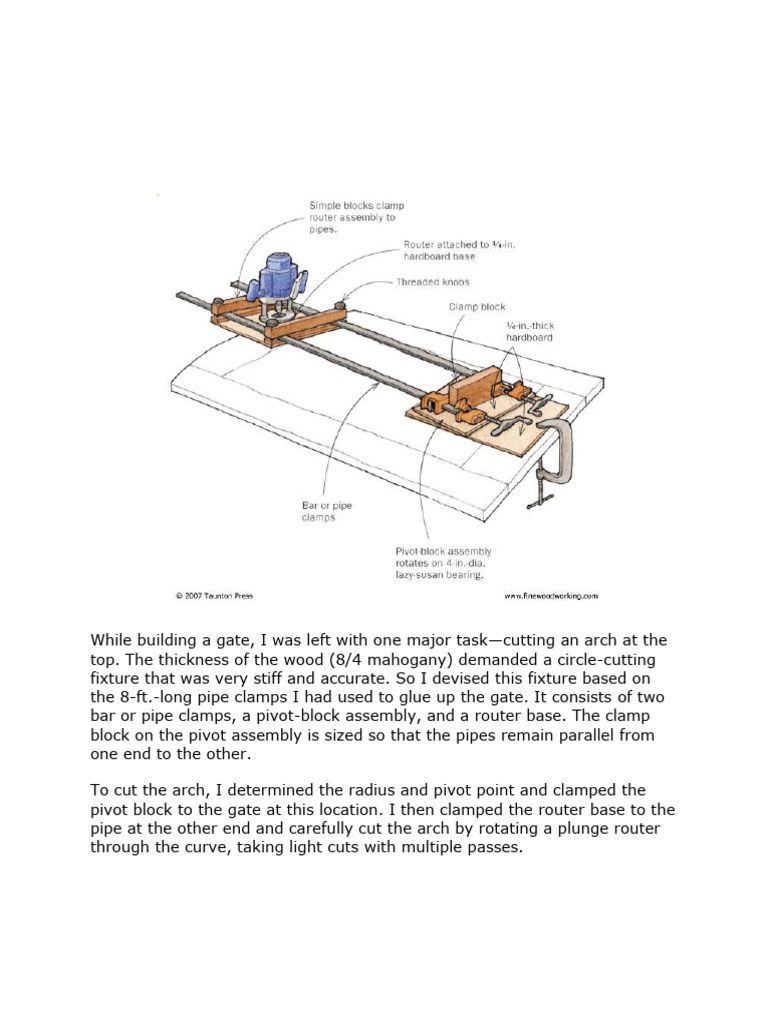 Simple blocks clamp router assembly to pipes.

Router attached to ¾-in. hardboard base

Threaded knobs

Clamp block

¾-in.-thick hardboard

Bar or pipe clamps

Pivot-block assembly rotates on 4-in.-dia. lazy-susan bearing.

© 2007 Taunton Press

www.finewoodworking.com

While building a gate, I was left with one major task—cutting an arch at the top. The thickness of the wood (8/4 mahogany) demanded a circle-cutting fixture that was very stiff and accurate. So I devised this fixture based on the 8-ft.-long pipe clamps I had used to glue up the gate. It consists of two bar or pipe clamps, a pivot-block assembly, and a router base. The clamp block on the pivot assembly is sized so that the pipes remain parallel from one end to the other.

To cut the arch, I determined the radius and pivot point and clamped the pivot block to the gate at this location. I then clamped the router base to the pipe at the other end and carefully cut the arch by rotating a plunge router through the curve, taking light cuts with multiple passes.