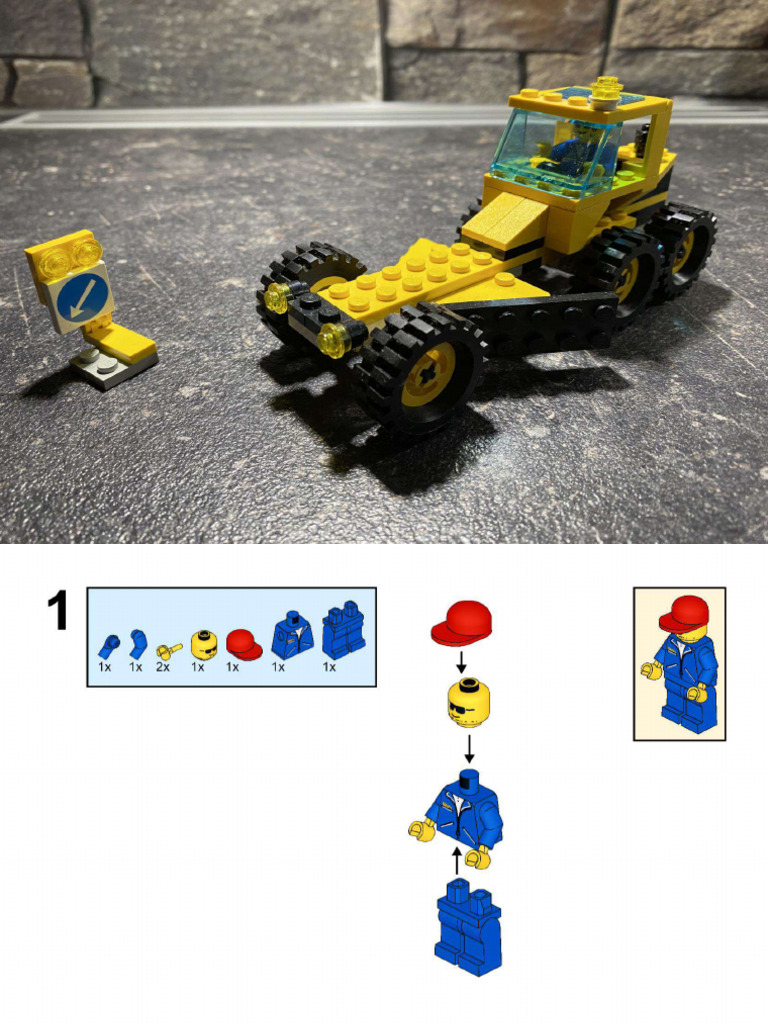 1

1x 1x 2x 1x 1x 1x 1x