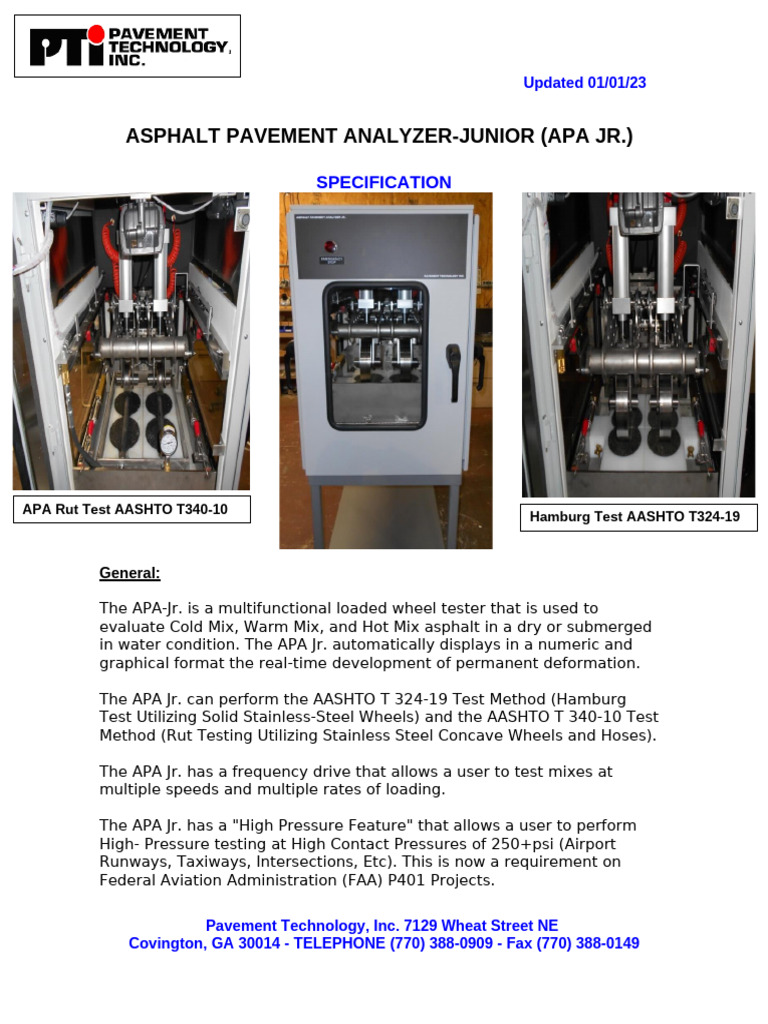 PTI PAVEMENT TECHNOLOGY, INC.

Updated 01/01/23

ASPHALT PAVEMENT ANALYZER-JUNIOR (APA JR.)

SPECIFICATION

APA Rut Test AASHTO T340-10

Hamburg Test AASHTO T324-19

General:

The APA-Jr. is a multifunctional loaded wheel tester that is used to evaluate Cold Mix, Warm Mix, and Hot Mix asphalt in a dry or submerged in water condition. The APA Jr. automatically displays in a numeric and graphical format the real-time development of permanent deformation.

The APA Jr. can perform the AASHTO T 324-19 Test Method (Hamburg Test Utilizing Solid Stainless-Steel Wheels) and the AASHTO T 340-10 Test Method (Rut Testing Utilizing Stainless Steel Concave Wheels and Hoses).

The APA Jr. has a frequency drive that allows a user to test mixes at multiple speeds and multiple rates of loading.

The APA Jr. has a "High Pressure Feature" that allows a user to perform High- Pressure testing at High Contact Pressures of 250+psi (Airport Runways, Taxiways, Intersections, Etc). This is now a requirement on Federal Aviation Administration (FAA) P401 Projects.

Pavement Technology, Inc. 7129 Wheat Street NE
Covington, GA 30014 - TELEPHONE (770) 388-0909 - Fax (770) 388-0149