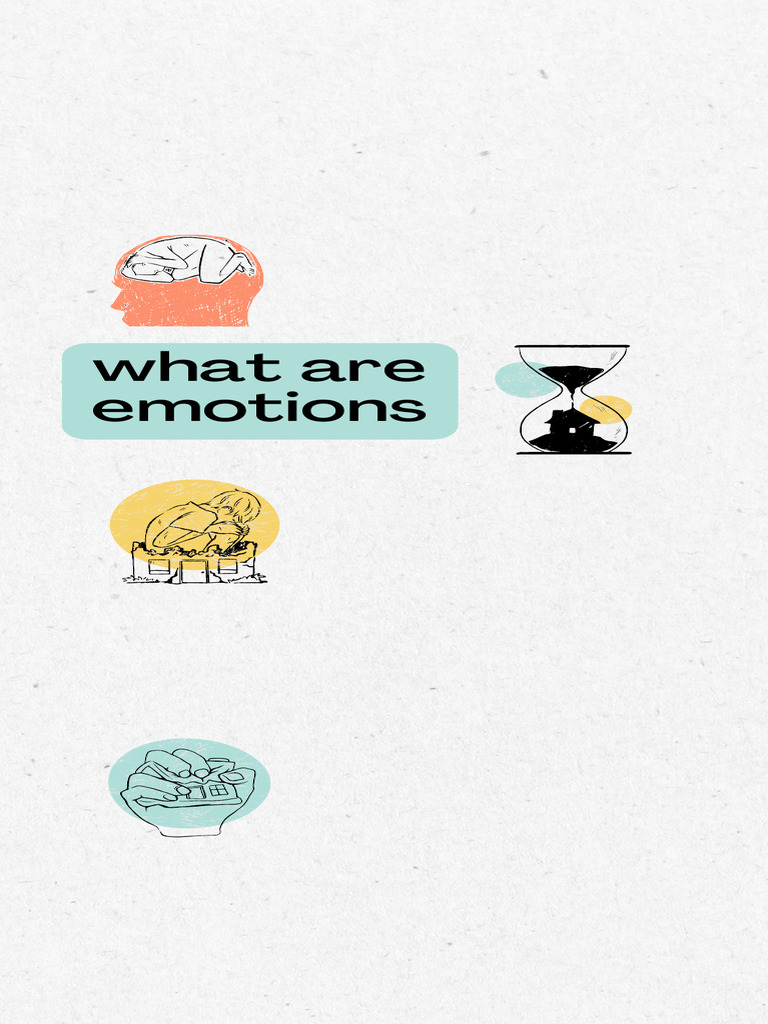 what are emotions