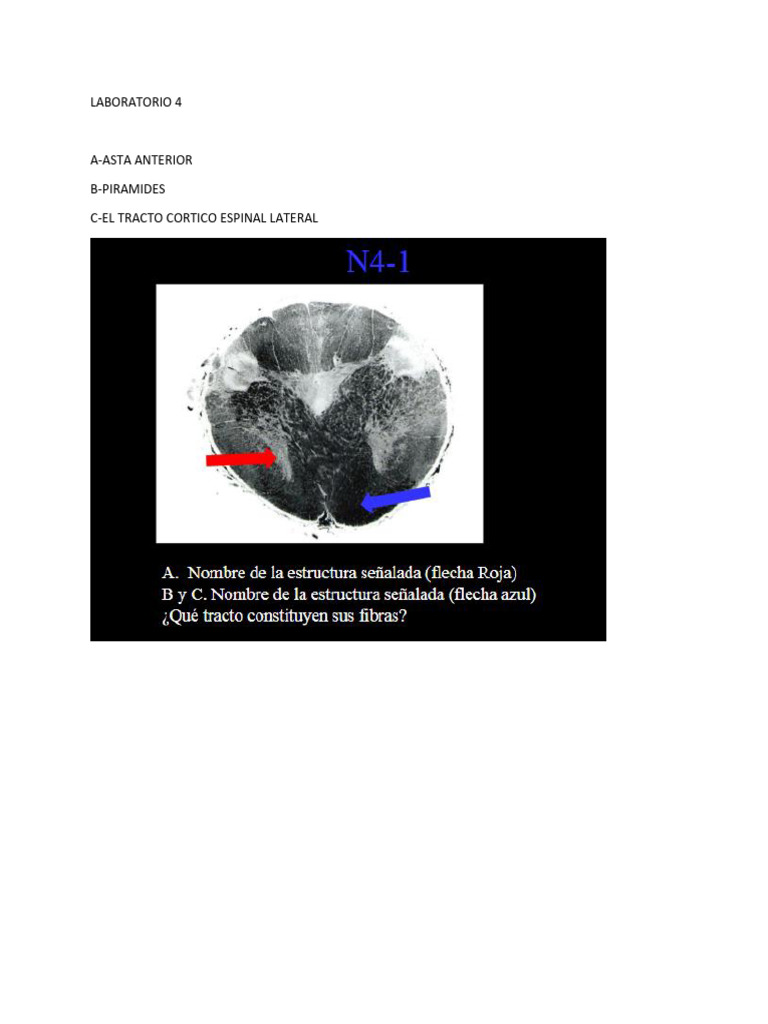 LABORATORIO 4

A-ASTA ANTERIOR

B-PIRAMIDES

C-EL TRACTO CORTICO ESPINAL LATERAL

N4-1

A. Nombre de la estructura señalada (flecha Roja)
B y C. Nombre de la estructura señalada (flecha azul)
¿Qué tracto constituyen sus fibras?