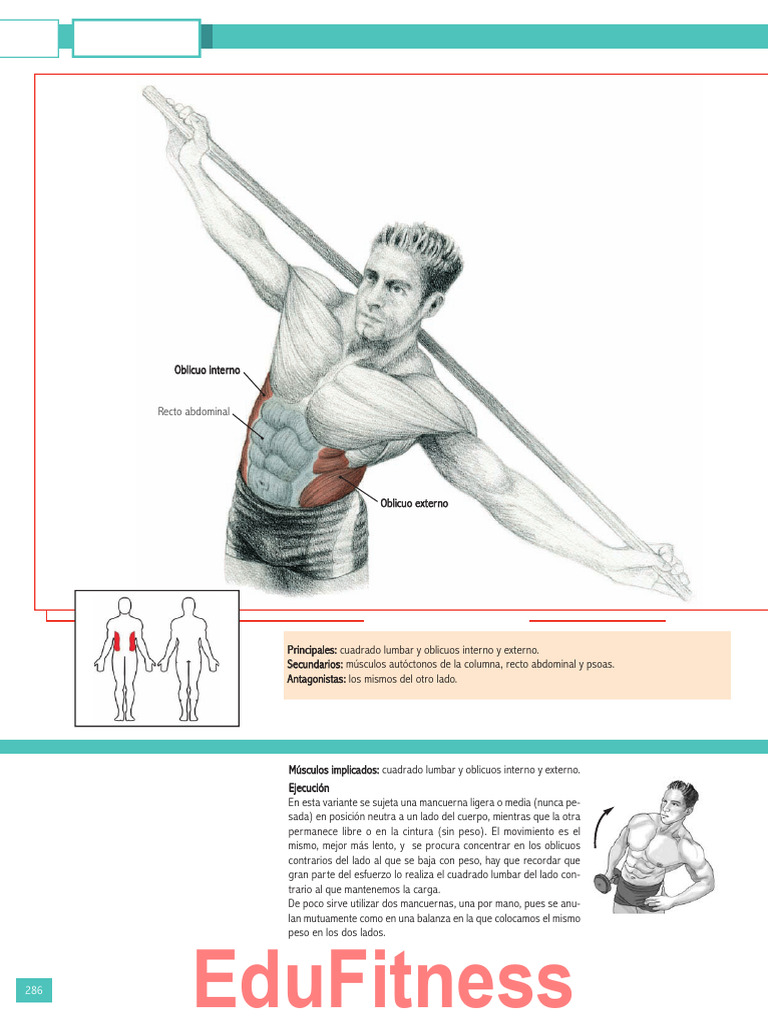 Oblicuo interno

Recto abdominal

Oblicuo externo

Principales: cuadrado lumbar y oblicuos interno y externo.
Secundarios: músculos autóctonos de la columna, recto abdominal y psoas.
Antagonistas: los mismos del otro lado.

Músculos implicados: cuadrado lumbar y oblicuos interno y externo.

Ejecución

En esta variante se sujeta una mancuerna ligera o media (nunca pesada) en posición neutra a un lado del cuerpo, mientras que la otra permanece libre o en la cintura (sin peso). El movimiento es el mismo, mejor más lento, y se procura concentrar en los oblicuos contrarios del lado al que se baja con peso, hay que recordar que gran parte del esfuerzo lo realiza el cuadrado lumbar del lado contrario al que mantenemos la carga.
De poco sirve utilizar dos mancuernas, una por mano, pues se anulan mutuamente como en una balanza en la que colocamos el mismo peso en los dos lados.

286

EduFitness