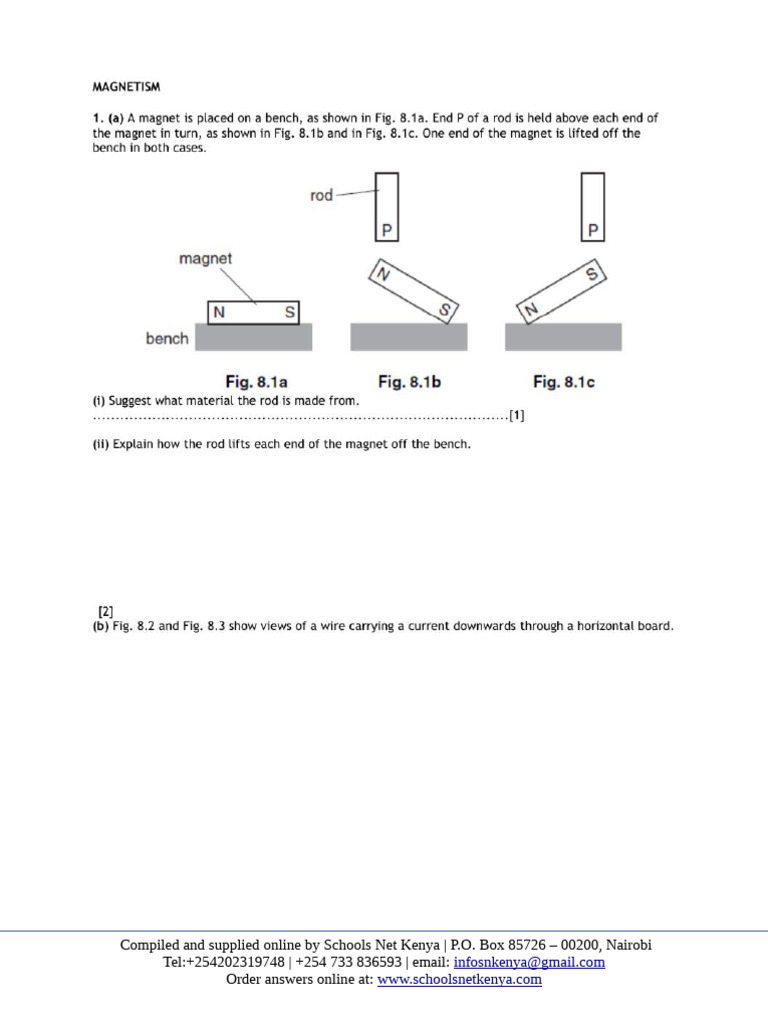 MAGNETISM

1. (a) A magnet is placed on a bench, as shown in Fig. 8.1a. End P of a rod is held above each end of the magnet in turn, as shown in Fig. 8.1b and in Fig. 8.1c. One end of the magnet is lifted off the bench in both cases.

rod

P

P

magnet

N S

N S

N S

bench

Fig. 8.1a Fig. 8.1b Fig. 8.1c

(i) Suggest what material the rod is made from.
..........................................................................................[1]

(ii) Explain how the rod lifts each end of the magnet off the bench.

[2]
(b) Fig. 8.2 and Fig. 8.3 show views of a wire carrying a current downwards through a horizontal board.

Compiled and supplied online by Schools Net Kenya | P.O. Box 85726 – 00200, Nairobi
Tel:+254202319748 | +254 733 836593 | email: infosnkenya@gmail.com
Order answers online at: www.schoolsnetkenya.com