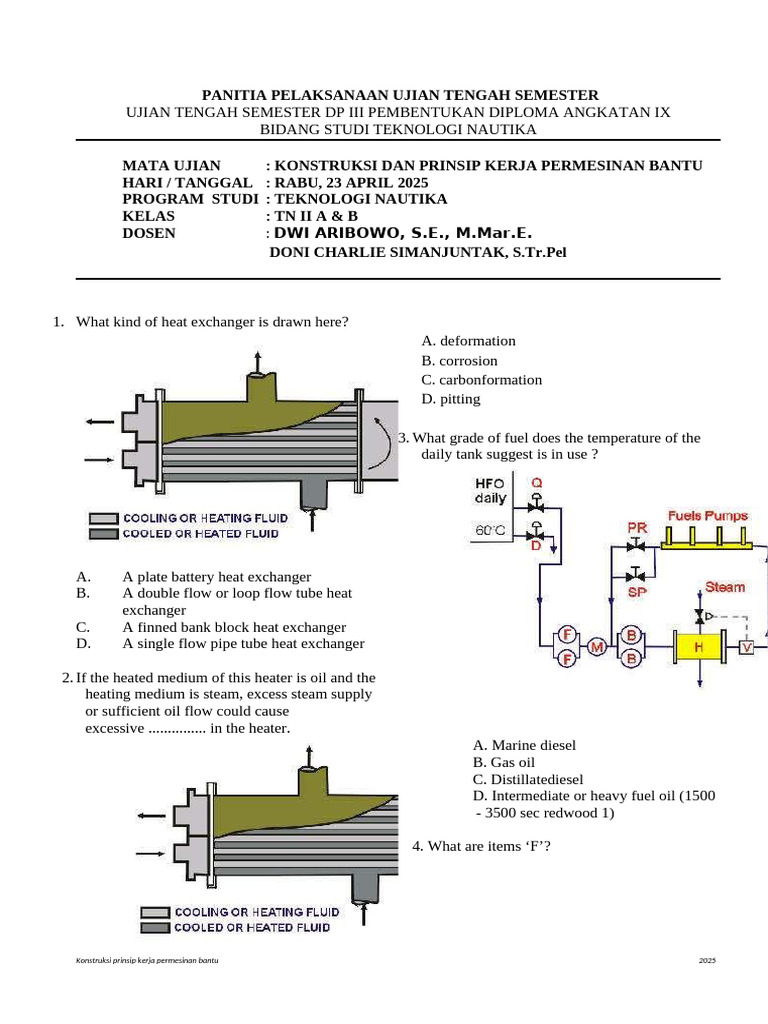 PANITIA PELAKSANAAN UJIAN TENGAH SEMESTER
UJIAN TENGAH SEMESTER DP III PEMBENTUKAN DIPLOMA ANGKATAN IX
BIDANG STUDI TEKNOLOGI NAUTIKA

MATA UJIAN : KONSTRUKSI DAN PRINSIP KERJA PERMESINAN BANTU
HARI / TANGGAL : RABU, 23 APRIL 2025
PROGRAM STUDI : TEKNOLOGI NAUTIKA
KELAS : TN II A & B
DOSEN : DWI ARIBOWO, S.E., M.Mar.E.
DONI CHARLIE SIMANJUNTAK, S.Tr.Pel

1. What kind of heat exchanger is drawn here?

COOLING OR HEATING FLUID
COOLED OR HEATED FLUID

A. A plate battery heat exchanger
B. A double flow or loop flow tube heat exchanger
C. A finned bank block heat exchanger
D. A single flow pipe tube heat exchanger

2. If the heated medium of this heater is oil and the heating medium is steam, excess steam supply or sufficient oil flow could cause excessive ............... in the heater.

COOLING OR HEATING FLUID
COOLED OR HEATED FLUID

A. deformation
B. corrosion
C. carbonformation
D. pitting

3. What grade of fuel does the temperature of the daily tank suggest is in use ?

HFO daily
60°C
Q
D
PR
SP
Fuels Pumps
Steam
F
F
M
B
B
H
V

A. Marine diesel
B. Gas oil
C. Distillatediesel
D. Intermediate or heavy fuel oil (1500 - 3500 sec redwood 1)

4. What are items ‘F’?

Konstruksi prinsip kerja permesinan bantu
2025