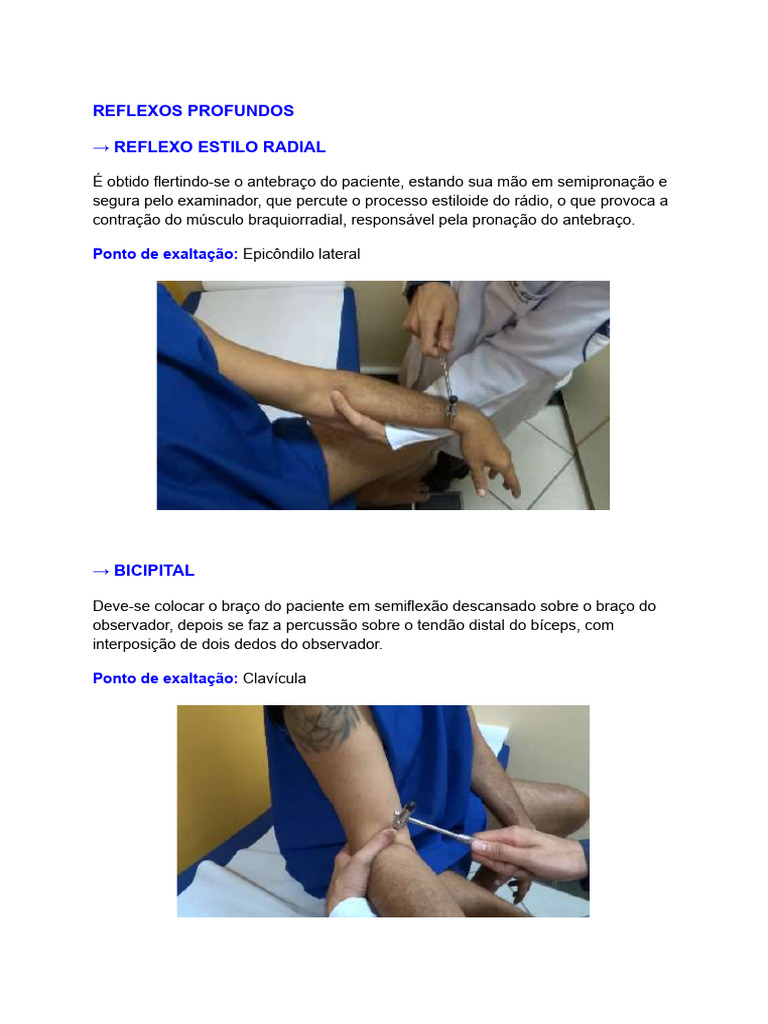 REFLEXOS PROFUNDOS

→ REFLEXO ESTILO RADIAL

É obtido flertindo-se o antebraço do paciente, estando sua mão em semipronação e segura pelo examinador, que percute o processo estiloide do rádio, o que provoca a contração do músculo braquiorradial, responsável pela pronação do antebraço.

Ponto de exaltação: Epicôndilo lateral

→ BICIPITAL

Deve-se colocar o braço do paciente em semiflexão descansado sobre o braço do observador, depois se faz a percussão sobre o tendão distal do bíceps, com interposição de dois dedos do observador.

Ponto de exaltação: Clavícula