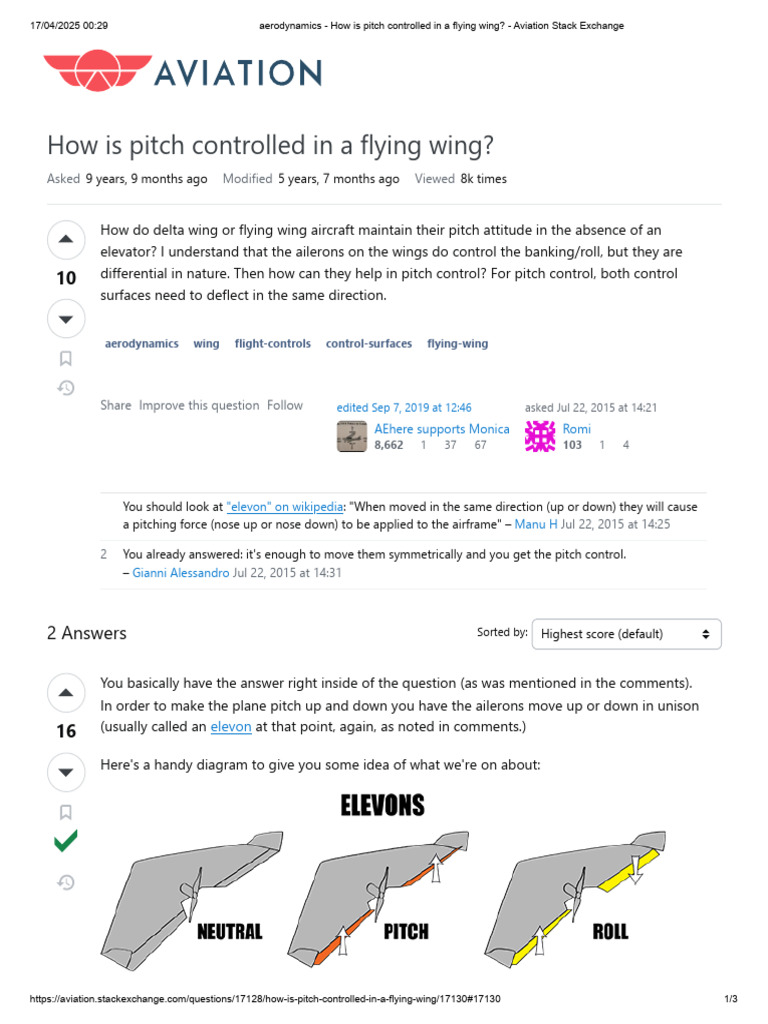 17/04/2025 00:29 aerodynamics - How is pitch controlled in a flying wing? - Aviation Stack Exchange

AVIATION

How is pitch controlled in a flying wing?

Asked 9 years, 9 months ago Modified 5 years, 7 months ago Viewed 8k times

10

How do delta wing or flying wing aircraft maintain their pitch attitude in the absence of an elevator? I understand that the ailerons on the wings do control the banking/roll, but they are differential in nature. Then how can they help in pitch control? For pitch control, both control surfaces need to deflect in the same direction.

aerodynamics wing flight-controls control-surfaces flying-wing

Share Improve this question Follow

edited Sep 7, 2019 at 12:46
AEhere supports Monica
8,662 1 37 67

asked Jul 22, 2015 at 14:21
Romi
103 1 4

You should look at "elevon" on wikipedia: "When moved in the same direction (up or down) they will cause a pitching force (nose up or nose down) to be applied to the airframe" – Manu H Jul 22, 2015 at 14:25

2 You already answered: it's enough to move them symmetrically and you get the pitch control. – Gianni Alessandro Jul 22, 2015 at 14:31

2 Answers

Sorted by: Highest score (default)

16

You basically have the answer right inside of the question (as was mentioned in the comments). In order to make the plane pitch up and down you have the ailerons move up or down in unison (usually called an elevon at that point, again, as noted in comments.)

Here's a handy diagram to give you some idea of what we're on about:

ELEVONS

NEUTRAL PITCH ROLL

https://aviation.stackexchange.com/questions/17128/how-is-pitch-controlled-in-a-flying-wing/17130#17130 1/3