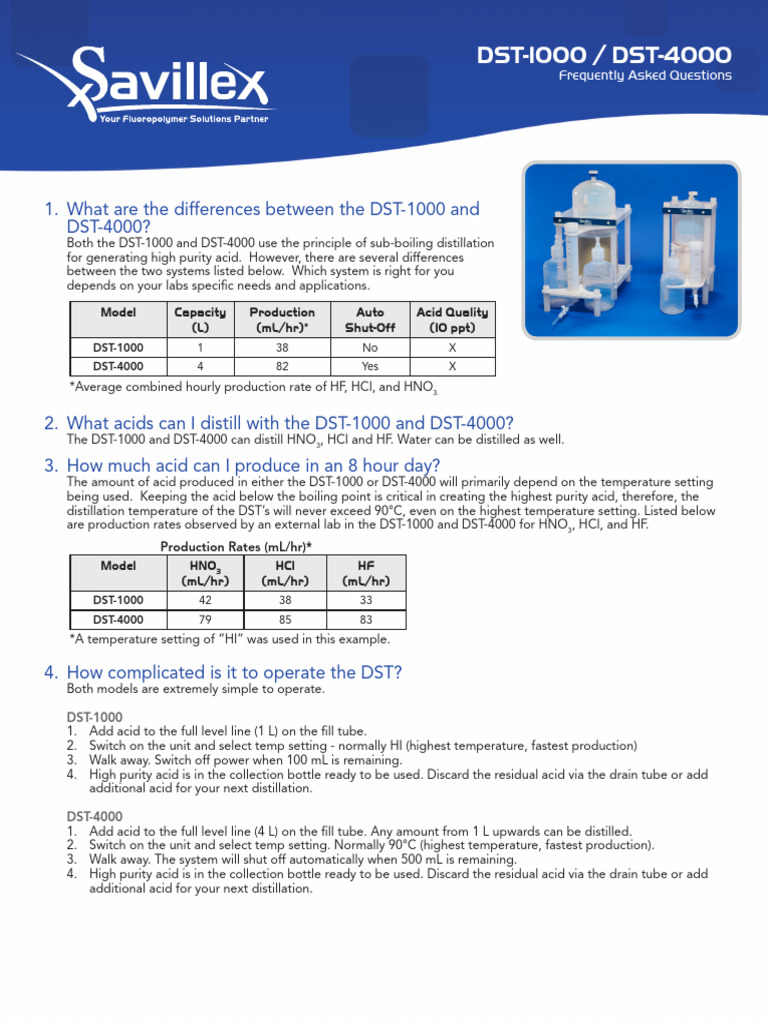 Savillex
Your Fluoropolymer Solutions Partner

DST-1000 / DST-4000
Frequently Asked Questions

1. What are the differences between the DST-1000 and DST-4000?
Both the DST-1000 and DST-4000 use the principle of sub-boiling distillation for generating high purity acid. However, there are several differences between the two systems listed below. Which system is right for you depends on your labs specific needs and applications.

| Model | Capacity (L) | Production (mL/hr)* | Auto Shut-Off | Acid Quality (10 ppt) |
|---|---|---|---|---|
| DST-1000 | 1 | 38 | No | X |
| DST-4000 | 4 | 82 | Yes | X |

*Average combined hourly production rate of HF, HCl, and $HNO_3$.

2. What acids can I distill with the DST-1000 and DST-4000?
The DST-1000 and DST-4000 can distill $HNO_3$, HCl and HF. Water can be distilled as well.

3. How much acid can I produce in an 8 hour day?
The amount of acid produced in either the DST-1000 or DST-4000 will primarily depend on the temperature setting being used. Keeping the acid below the boiling point is critical in creating the highest purity acid, therefore, the distillation temperature of the DST's will never exceed 90°C, even on the highest temperature setting. Listed below are production rates observed by an external lab in the DST-1000 and DST-4000 for $HNO_3$, HCl, and HF.

Production Rates (mL/hr)*

| Model | $HNO_3$ (mL/hr) | HCl (mL/hr) | HF (mL/hr) |
|---|---|---|---|
| DST-1000 | 42 | 38 | 33 |
| DST-4000 | 79 | 85 | 83 |

*A temperature setting of "HI" was used in this example.

4. How complicated is it to operate the DST?
Both models are extremely simple to operate.

DST-1000
1. Add acid to the full level line (1 L) on the fill tube.
2. Switch on the unit and select temp setting - normally HI (highest temperature, fastest production)
3. Walk away. Switch off power when 100 mL is remaining.
4. High purity acid is in the collection bottle ready to be used. Discard the residual acid via the drain tube or add additional acid for your next distillation.

DST-4000
1. Add acid to the full level line (4 L) on the fill tube. Any amount from 1 L upwards can be distilled.
2. Switch on the unit and select temp setting. Normally 90°C (highest temperature, fastest production).
3. Walk away. The system will shut off automatically when 500 mL is remaining.
4. High purity acid is in the collection bottle ready to be used. Discard the residual acid via the drain tube or add additional acid for your next distillation.