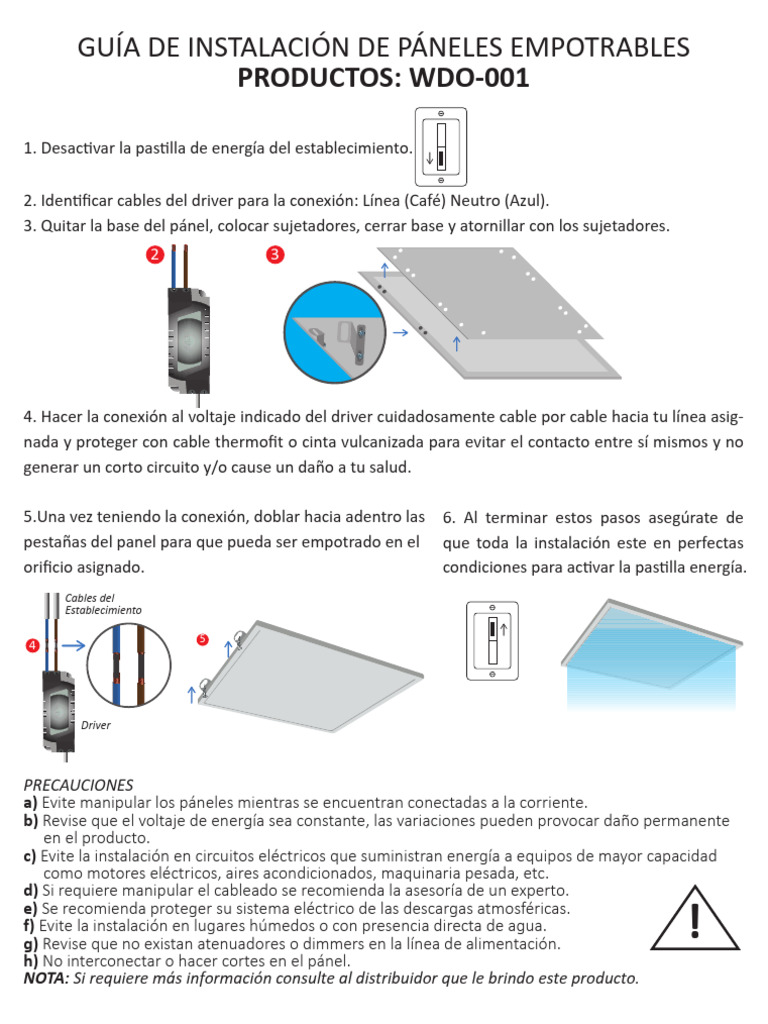 GUÍA DE INSTALACIÓN DE PÁNELES EMPOTRABLES
PRODUCTOS: WDO-001

1. Desactivar la pastilla de energía del establecimiento.

2. Identificar cables del driver para la conexión: Línea (Café) Neutro (Azul).
3. Quitar la base del pánel, colocar sujetadores, cerrar base y atornillar con los sujetadores.

2

3

4. Hacer la conexión al voltaje indicado del driver cuidadosamente cable por cable hacia tu línea asignada y proteger con cable thermofit o cinta vulcanizada para evitar el contacto entre sí mismos y no generar un corto circuito y/o cause un daño a tu salud.

5.Una vez teniendo la conexión, doblar hacia adentro las pestañas del panel para que pueda ser empotrado en el orificio asignado.

6. Al terminar estos pasos asegúrate de que toda la instalación este en perfectas condiciones para activar la pastilla energía.

Cables del Establecimiento

4

5

Driver

PRECAUCIONES
a) Evite manipular los páneles mientras se encuentran conectadas a la corriente.
b) Revise que el voltaje de energía sea constante, las variaciones pueden provocar daño permanente en el producto.
c) Evite la instalación en circuitos eléctricos que suministran energía a equipos de mayor capacidad como motores eléctricos, aires acondicionados, maquinaria pesada, etc.
d) Si requiere manipular el cableado se recomienda la asesoría de un experto.
e) Se recomienda proteger su sistema eléctrico de las descargas atmosféricas.
f) Evite la instalación en lugares húmedos o con presencia directa de agua.
g) Revise que no existan atenuadores o dimmers en la línea de alimentación.
h) No interconectar o hacer cortes en el pánel.
NOTA: Si requiere más información consulte al distribuidor que le brindo este producto.