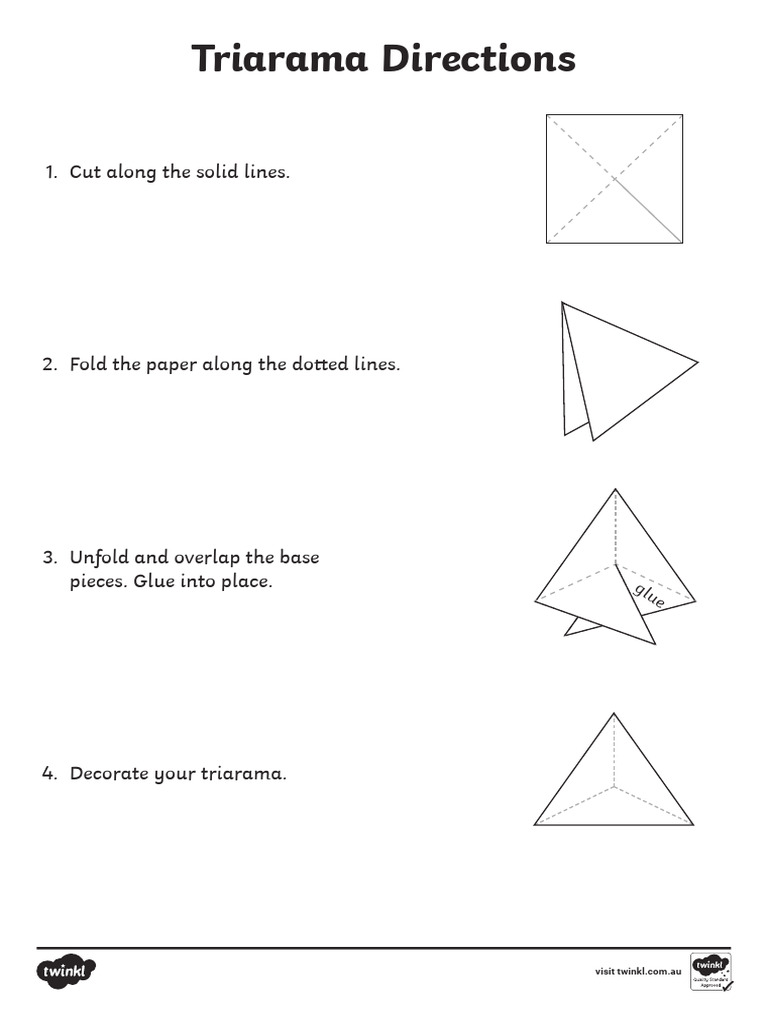 Triarama Directions

1. Cut along the solid lines.

2. Fold the paper along the dotted lines.

3. Unfold and overlap the base pieces. Glue into place.

glue

4. Decorate your triarama.

twinkl

visit twinkl.com.au

twinkl Quality Standard Approved