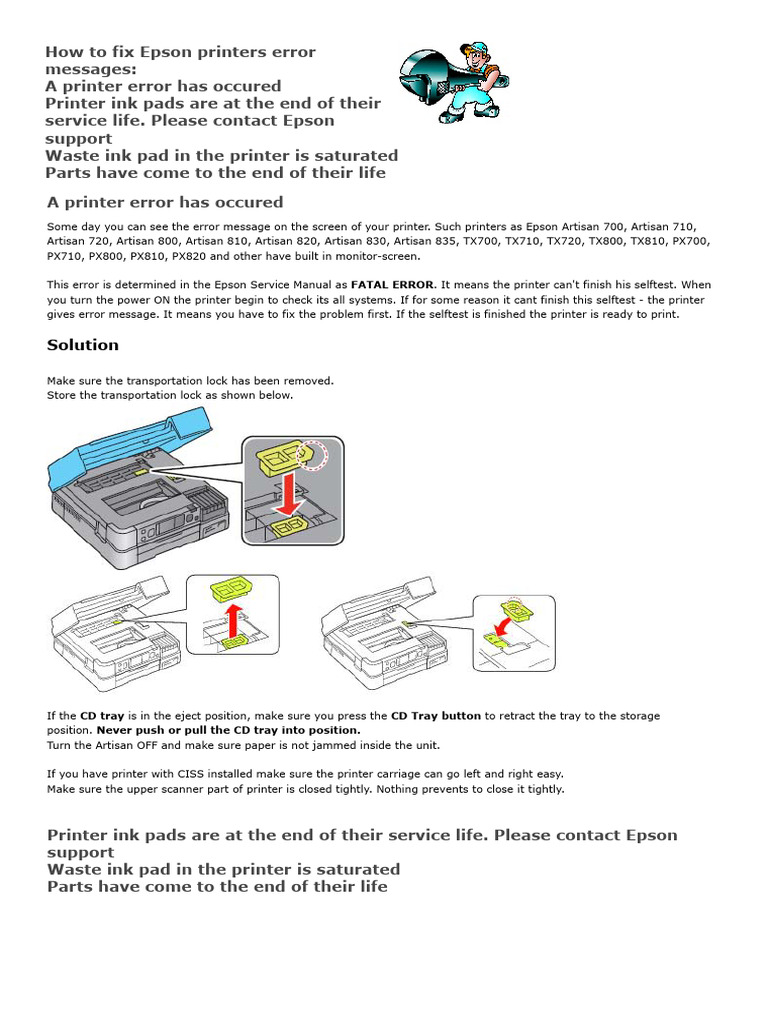 How to fix Epson printers error messages:
A printer error has occured
Printer ink pads are at the end of their service life. Please contact Epson support
Waste ink pad in the printer is saturated
Parts have come to the end of their life

A printer error has occured

Some day you can see the error message on the screen of your printer. Such printers as Epson Artisan 700, Artisan 710, Artisan 720, Artisan 800, Artisan 810, Artisan 820, Artisan 830, Artisan 835, TX700, TX710, TX720, TX800, TX810, PX700, PX710, PX800, PX810, PX820 and other have built in monitor-screen.

This error is determined in the Epson Service Manual as FATAL ERROR. It means the printer can't finish his selftest. When you turn the power ON the printer begin to check its all systems. If for some reason it cant finish this selftest - the printer gives error message. It means you have to fix the problem first. If the selftest is finished the printer is ready to print.

Solution

Make sure the transportation lock has been removed.
Store the transportation lock as shown below.

If the CD tray is in the eject position, make sure you press the CD Tray button to retract the tray to the storage position. Never push or pull the CD tray into position.
Turn the Artisan OFF and make sure paper is not jammed inside the unit.

If you have printer with CISS installed make sure the printer carriage can go left and right easy.
Make sure the upper scanner part of printer is closed tightly. Nothing prevents to close it tightly.

Printer ink pads are at the end of their service life. Please contact Epson support
Waste ink pad in the printer is saturated
Parts have come to the end of their life