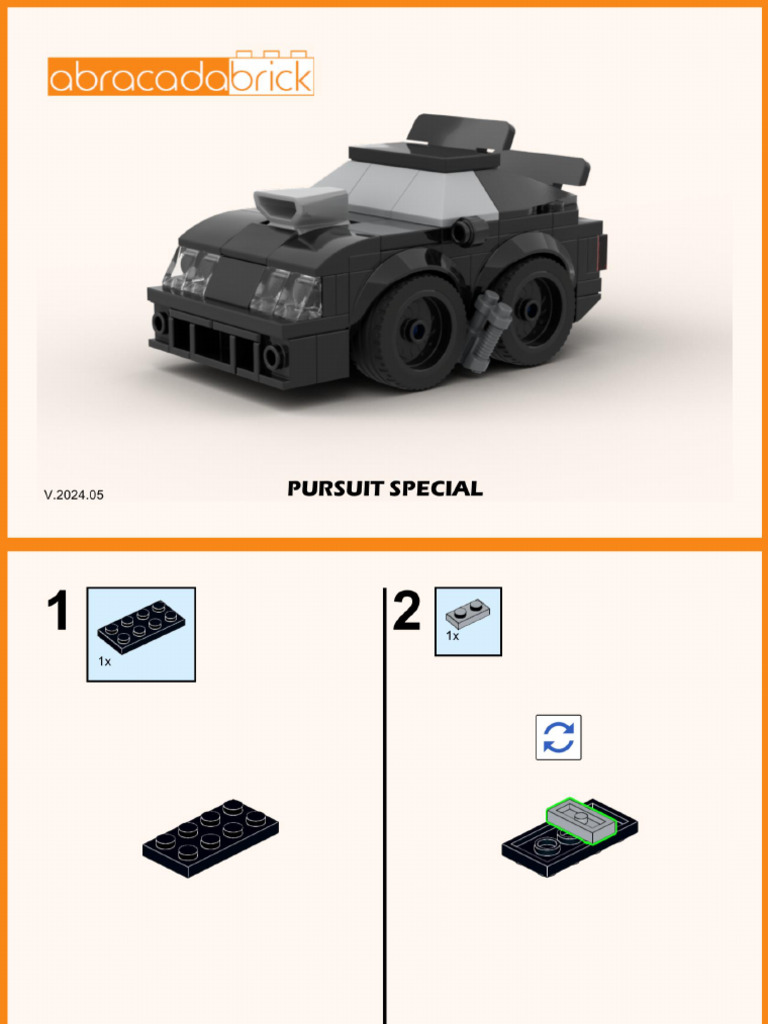 abracadabrick

V.2024.05

PURSUIT SPECIAL

1

1x

2

1x