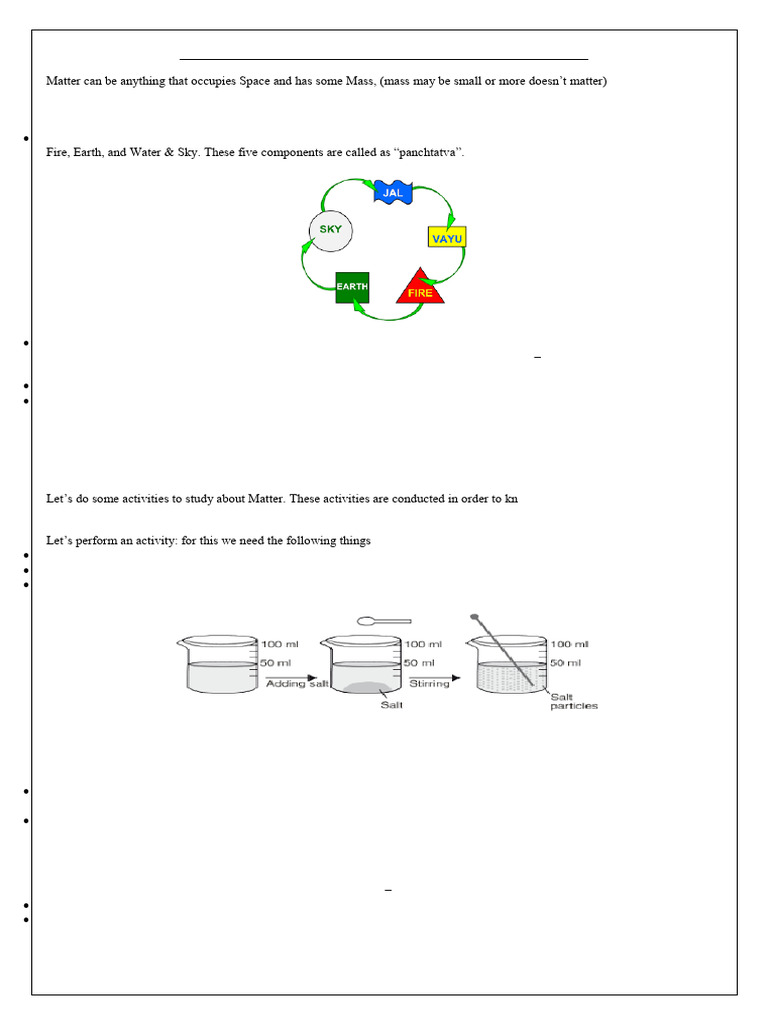 Matter can be anything that occupies Space and has some Mass, (mass may be small or more doesn't matter)

Fire, Earth, and Water & Sky. These five components are called as "panchtatva".

JAL

VAYU

FIRE

EARTH

SKY

Let's do some activities to study about Matter. These activities are conducted in order to kn

Let's perform an activity: for this we need the following things

100 ml
50 ml
Adding salt
100 ml
50 ml
Salt
Stirring
100 ml
50 ml
Salt particles