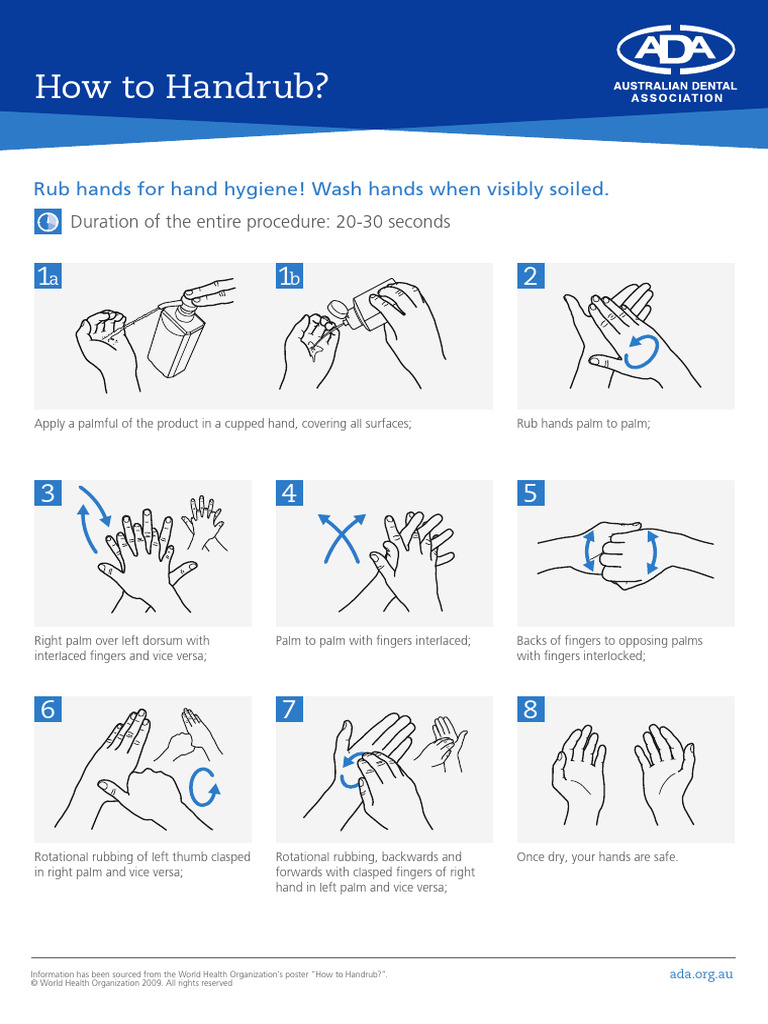 How to Handrub?

ADA
AUSTRALIAN DENTAL ASSOCIATION

Rub hands for hand hygiene! Wash hands when visibly soiled.

Duration of the entire procedure: 20-30 seconds

1a

1b

Apply a palmful of the product in a cupped hand, covering all surfaces;

2

Rub hands palm to palm;

3

Right palm over left dorsum with interlaced fingers and vice versa;

4

Palm to palm with fingers interlaced;

5

Backs of fingers to opposing palms with fingers interlocked;

6

Rotational rubbing of left thumb clasped in right palm and vice versa;

7

Rotational rubbing, backwards and forwards with clasped fingers of right hand in left palm and vice versa;

8

Once dry, your hands are safe.

Information has been sourced from the World Health Organization's poster "How to Handrub?".
© World Health Organization 2009. All rights reserved

ada.org.au