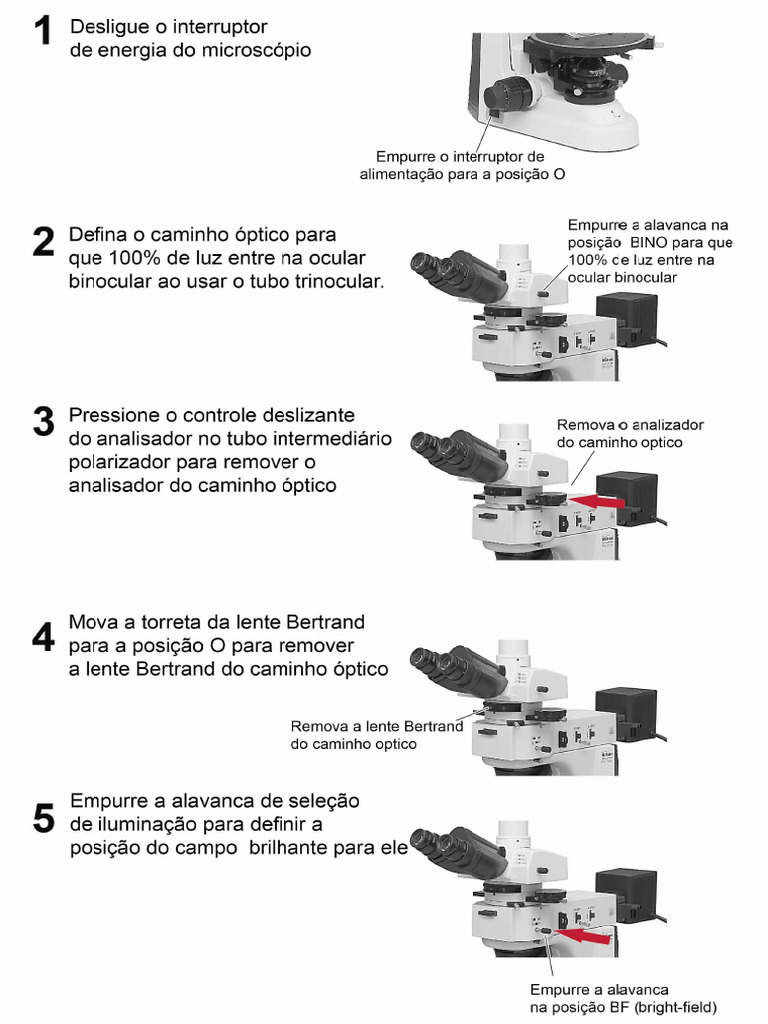 1 Desligue o interruptor de energia do microscópio

Empurre o interruptor de alimentação para a posição O

2 Defina o caminho óptico para que 100% de luz entre na ocular binocular ao usar o tubo trinocular.

Empurre a alavanca na posição BINO para que 100% de luz entre na ocular binocular

3 Pressione o controle deslizante do analisador no tubo intermediário polarizador para remover o analisador do caminho óptico

Remova o analizador do caminho optico

4 Mova a torreta da lente Bertrand para a posição O para remover a lente Bertrand do caminho óptico

Remova a lente Bertrand do caminho optico

5 Empurre a alavanca de seleção de iluminação para definir a posição do campo brilhante para ele

Empurre a alavanca na posição BF (bright-field)