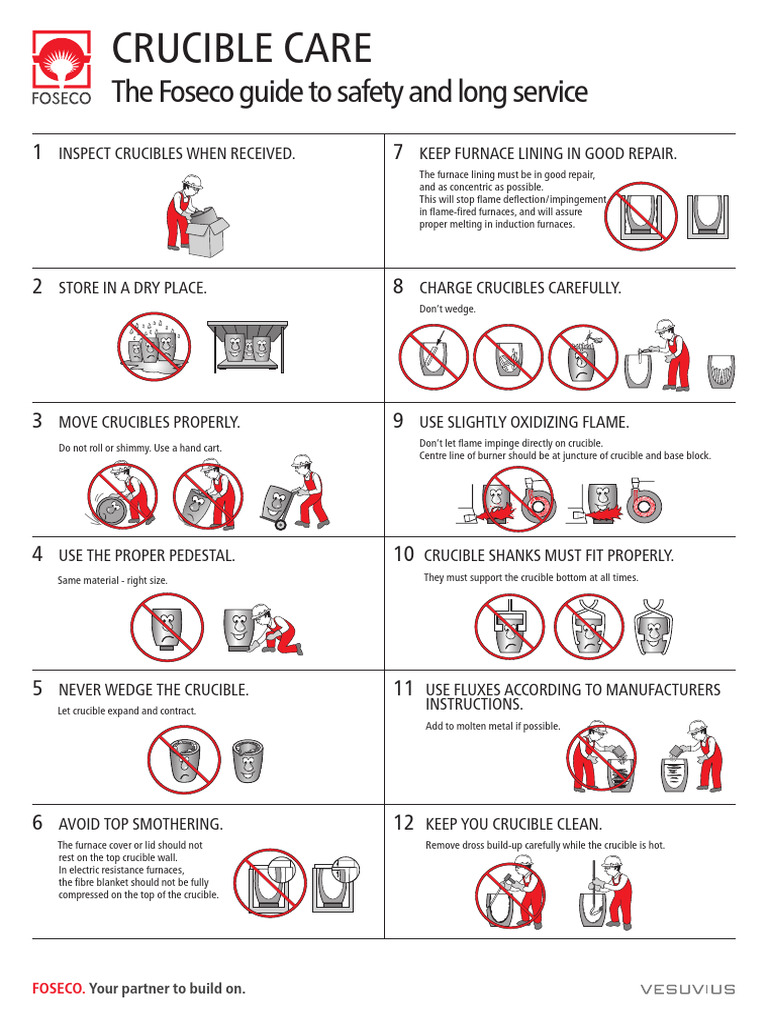 FOSECO

CRUCIBLE CARE

The Foseco guide to safety and long service

1 INSPECT CRUCIBLES WHEN RECEIVED.

2 STORE IN A DRY PLACE.

3 MOVE CRUCIBLES PROPERLY.

Do not roll or shimmy. Use a hand cart.

4 USE THE PROPER PEDESTAL.

Same material - right size.

5 NEVER WEDGE THE CRUCIBLE.

Let crucible expand and contract.

6 AVOID TOP SMOTHERING.

The furnace cover or lid should not rest on the top crucible wall. In electric resistance furnaces, the fibre blanket should not be fully compressed on the top of the crucible.

7 KEEP FURNACE LINING IN GOOD REPAIR.

The furnace lining must be in good repair, and as concentric as possible. This will stop flame deflection/impingement in flame-fired furnaces, and will assure proper melting in induction furnaces.

8 CHARGE CRUCIBLES CAREFULLY.

Don't wedge.

9 USE SLIGHTLY OXIDIZING FLAME.

Don't let flame impinge directly on crucible. Centre line of burner should be at juncture of crucible and base block.

10 CRUCIBLE SHANKS MUST FIT PROPERLY.

They must support the crucible bottom at all times.

11 USE FLUXES ACCORDING TO MANUFACTURERS INSTRUCTIONS.

Add to molten metal if possible.

12 KEEP YOU CRUCIBLE CLEAN.

Remove dross build-up carefully while the crucible is hot.

FOSECO. Your partner to build on.

VESUVIUS