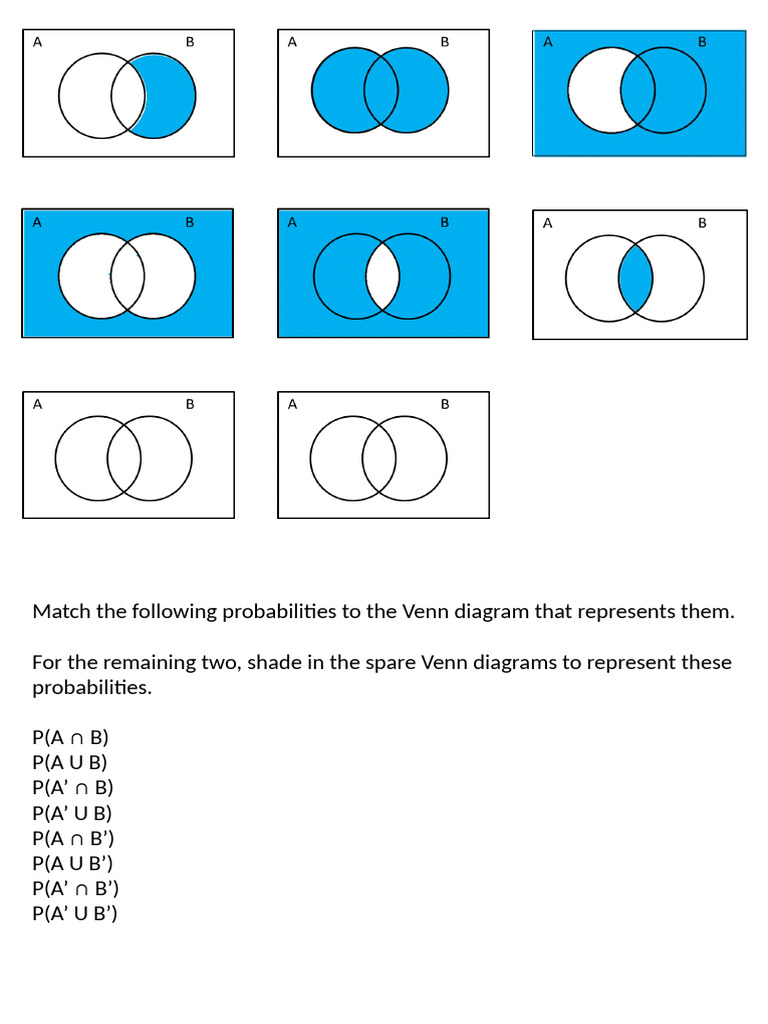 A B

A B

A B

A B

A B

A B

A B

A B

Match the following probabilities to the Venn diagram that represents them.

For the remaining two, shade in the spare Venn diagrams to represent these probabilities.

P(A ∩ B)
P(A U B)
P(A’ ∩ B)
P(A’ U B)
P(A ∩ B’)
P(A U B’)
P(A’ ∩ B’)
P(A’ U B’)