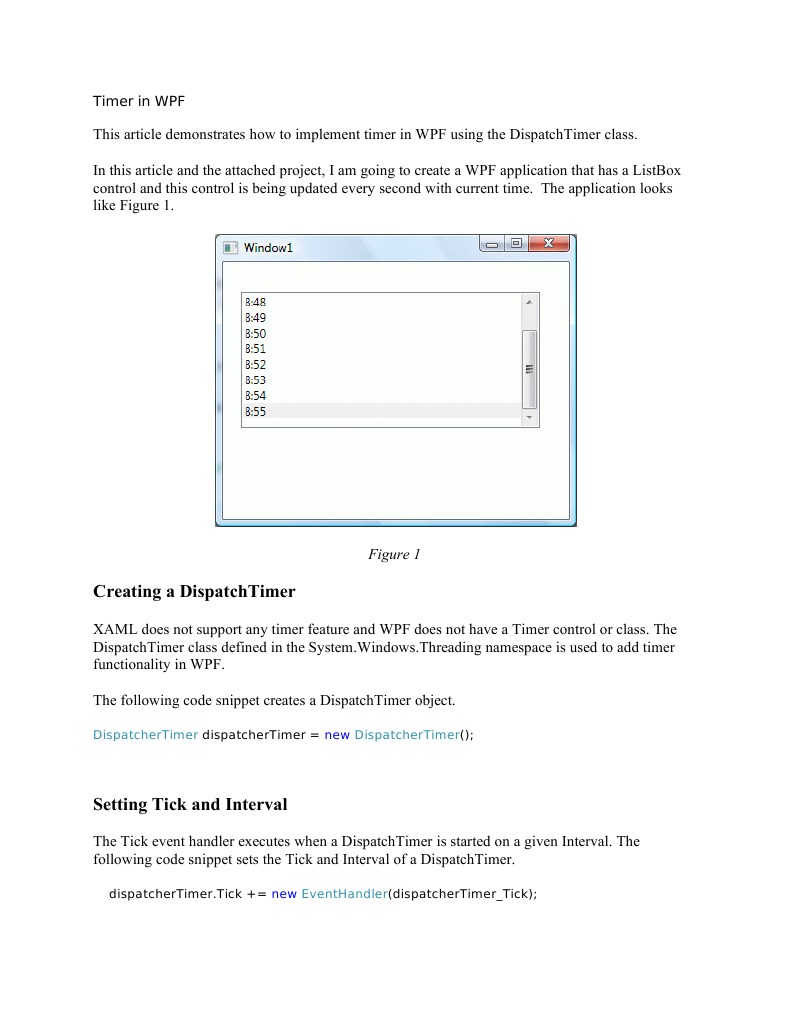 Timer in WPF

This article demonstrates how to implement timer in WPF using the DispatchTimer class.

In this article and the attached project, I am going to create a WPF application that has a ListBox control and this control is being updated every second with current time. The application looks like Figure 1.

Window1

8:48
8:49
8:50
8:51
8:52
8:53
8:54
8:55

Figure 1

Creating a DispatchTimer

XAML does not support any timer feature and WPF does not have a Timer control or class. The DispatchTimer class defined in the System.Windows.Threading namespace is used to add timer functionality in WPF.

The following code snippet creates a DispatchTimer object.

DispatcherTimer dispatcherTimer = new DispatcherTimer();

Setting Tick and Interval

The Tick event handler executes when a DispatchTimer is started on a given Interval. The following code snippet sets the Tick and Interval of a DispatchTimer.

dispatcherTimer.Tick += new EventHandler(dispatcherTimer_Tick);