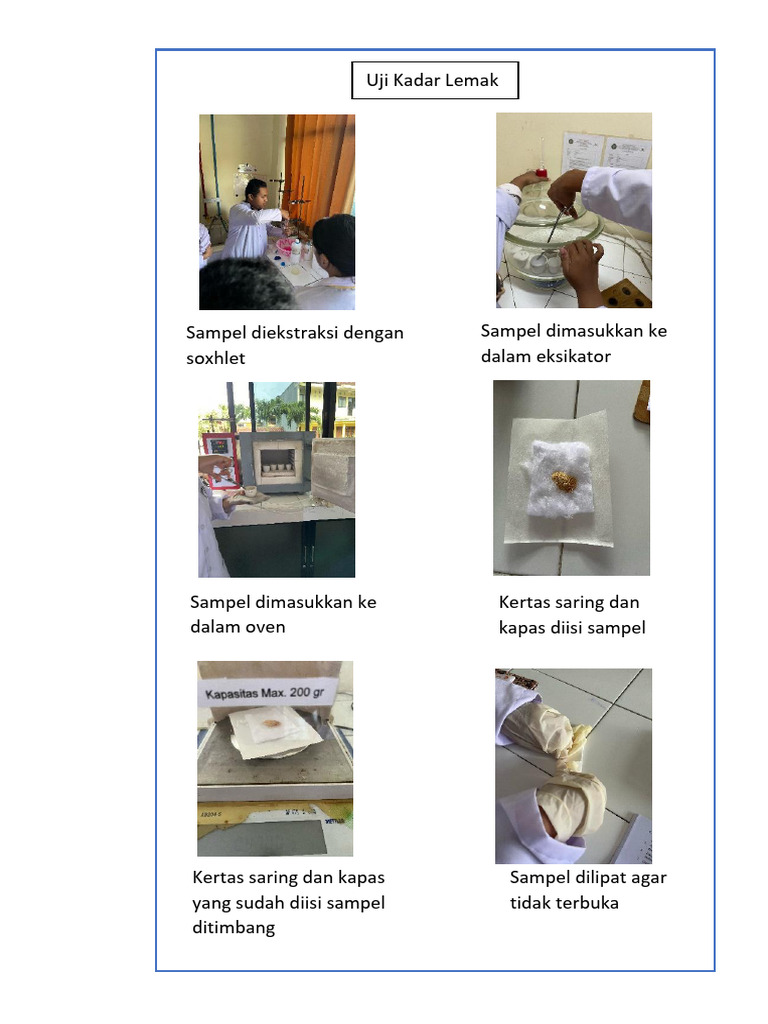 Uji Kadar Lemak

Sampel diekstraksi dengan soxhlet

Sampel dimasukkan ke dalam eksikator

Sampel dimasukkan ke dalam oven

Kertas saring dan kapas diisi sampel

Kapasitas Max. 200 gr

Kertas saring dan kapas yang sudah diisi sampel ditimbang

Sampel dilipat agar tidak terbuka