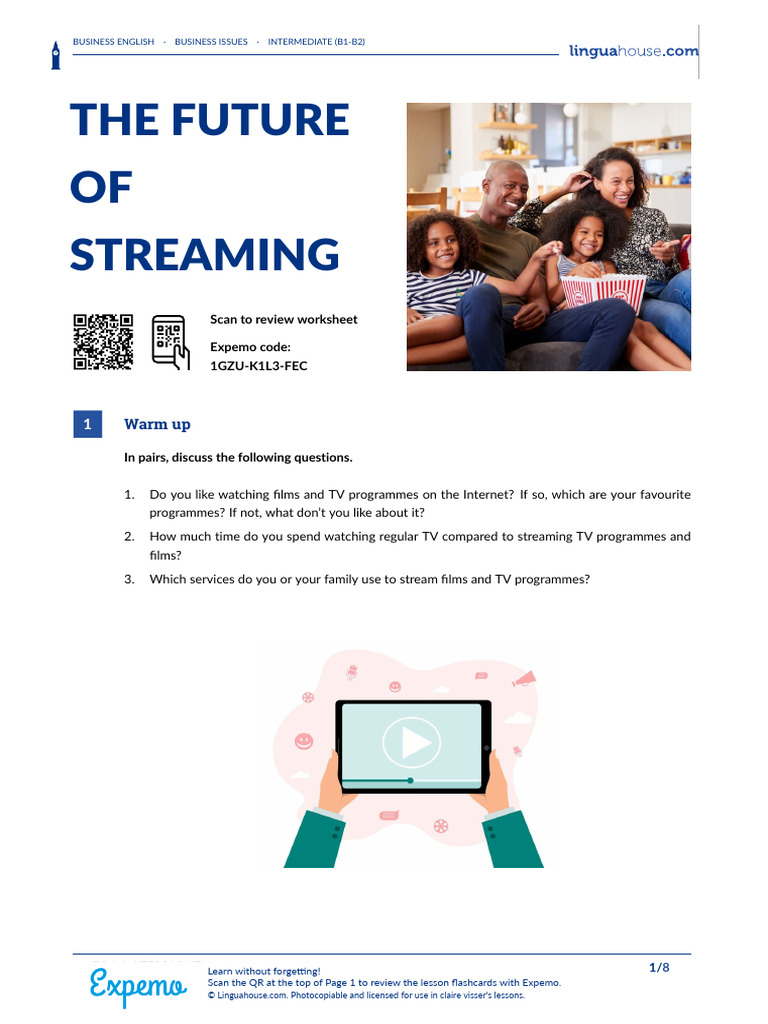 BUSINESS ENGLISH · BUSINESS ISSUES · INTERMEDIATE (B1-B2)

linguahouse.com

THE FUTURE OF STREAMING

Scan to review worksheet

Expemo code:
1GZU-K1L3-FEC

1 Warm up

In pairs, discuss the following questions.

1. Do you like watching films and TV programmes on the Internet? If so, which are your favourite programmes? If not, what don't you like about it?
2. How much time do you spend watching regular TV compared to streaming TV programmes and films?
3. Which services do you or your family use to stream films and TV programmes?

Expemo

Learn without forgetting!
Scan the QR at the top of Page 1 to review the lesson flashcards with Expemo.
© Linguahouse.com. Photocopiable and licensed for use in claire visser's lessons.

1/8