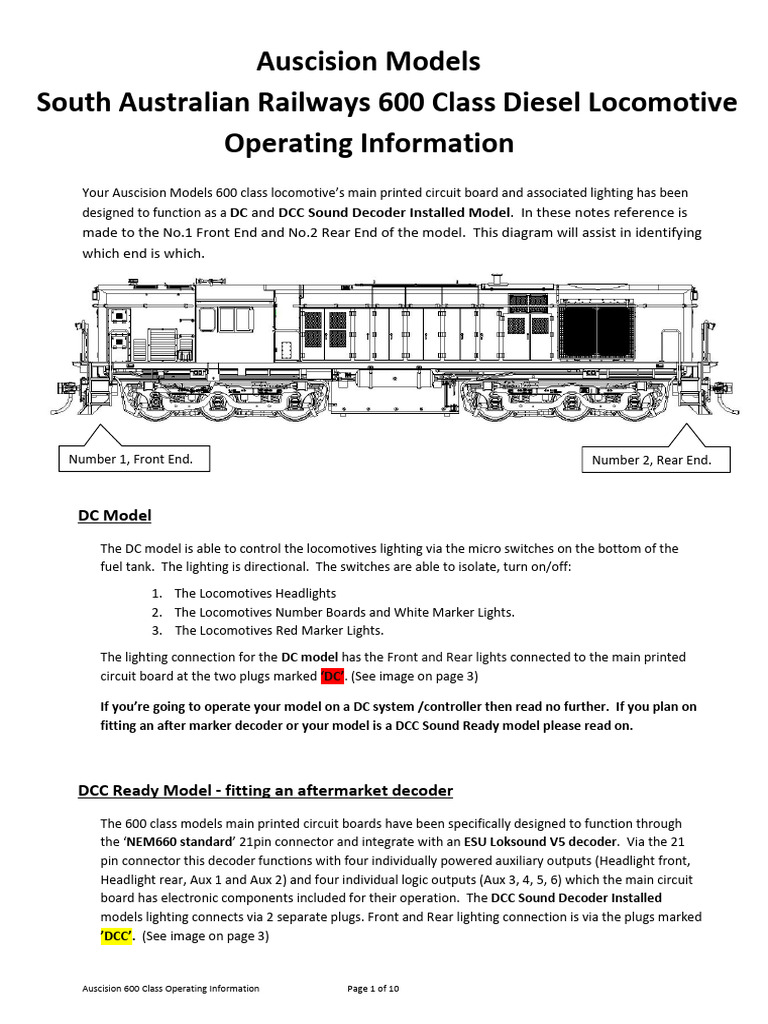 Auscision Models
South Australian Railways 600 Class Diesel Locomotive
Operating Information

Your Auscision Models 600 class locomotive's main printed circuit board and associated lighting has been designed to function as a DC and DCC Sound Decoder Installed Model. In these notes reference is made to the No.1 Front End and No.2 Rear End of the model. This diagram will assist in identifying which end is which.

Number 1, Front End.

Number 2, Rear End.

DC Model

The DC model is able to control the locomotives lighting via the micro switches on the bottom of the fuel tank. The lighting is directional. The switches are able to isolate, turn on/off:

1. The Locomotives Headlights
2. The Locomotives Number Boards and White Marker Lights.
3. The Locomotives Red Marker Lights.

The lighting connection for the DC model has the Front and Rear lights connected to the main printed circuit board at the two plugs marked 'DC'. (See image on page 3)

If you're going to operate your model on a DC system /controller then read no further. If you plan on fitting an after marker decoder or your model is a DCC Sound Ready model please read on.

DCC Ready Model - fitting an aftermarket decoder

The 600 class models main printed circuit boards have been specifically designed to function through the 'NEM660 standard' 21pin connector and integrate with an ESU Loksound V5 decoder. Via the 21 pin connector this decoder functions with four individually powered auxiliary outputs (Headlight front, Headlight rear, Aux 1 and Aux 2) and four individual logic outputs (Aux 3, 4, 5, 6) which the main circuit board has electronic components included for their operation. The DCC Sound Decoder Installed models lighting connects via 2 separate plugs. Front and Rear lighting connection is via the plugs marked 'DCC'. (See image on page 3)

Auscision 600 Class Operating Information Page 1 of 10